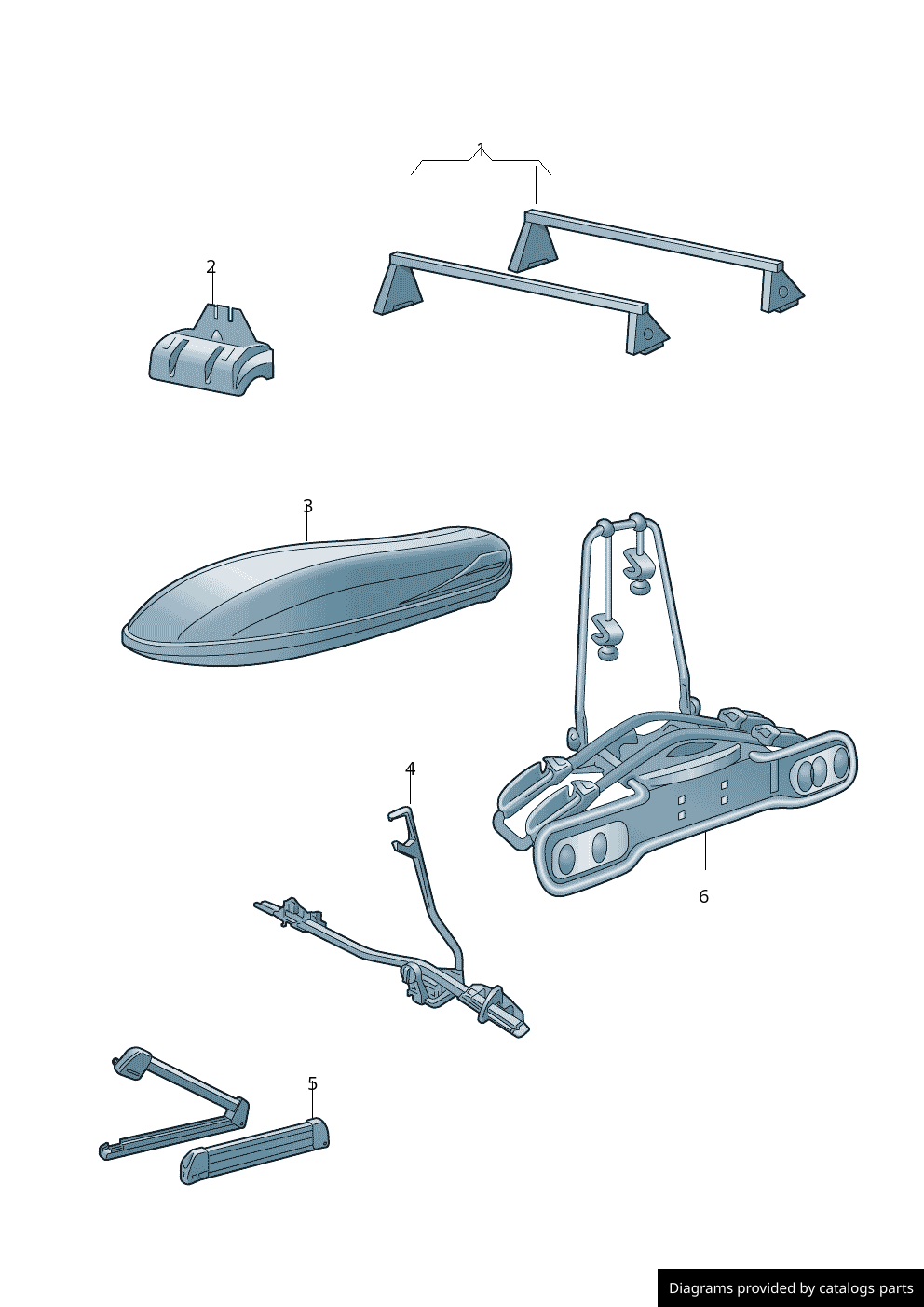 1
2
3
4
6
5
Diagrams provided by catalogs parts