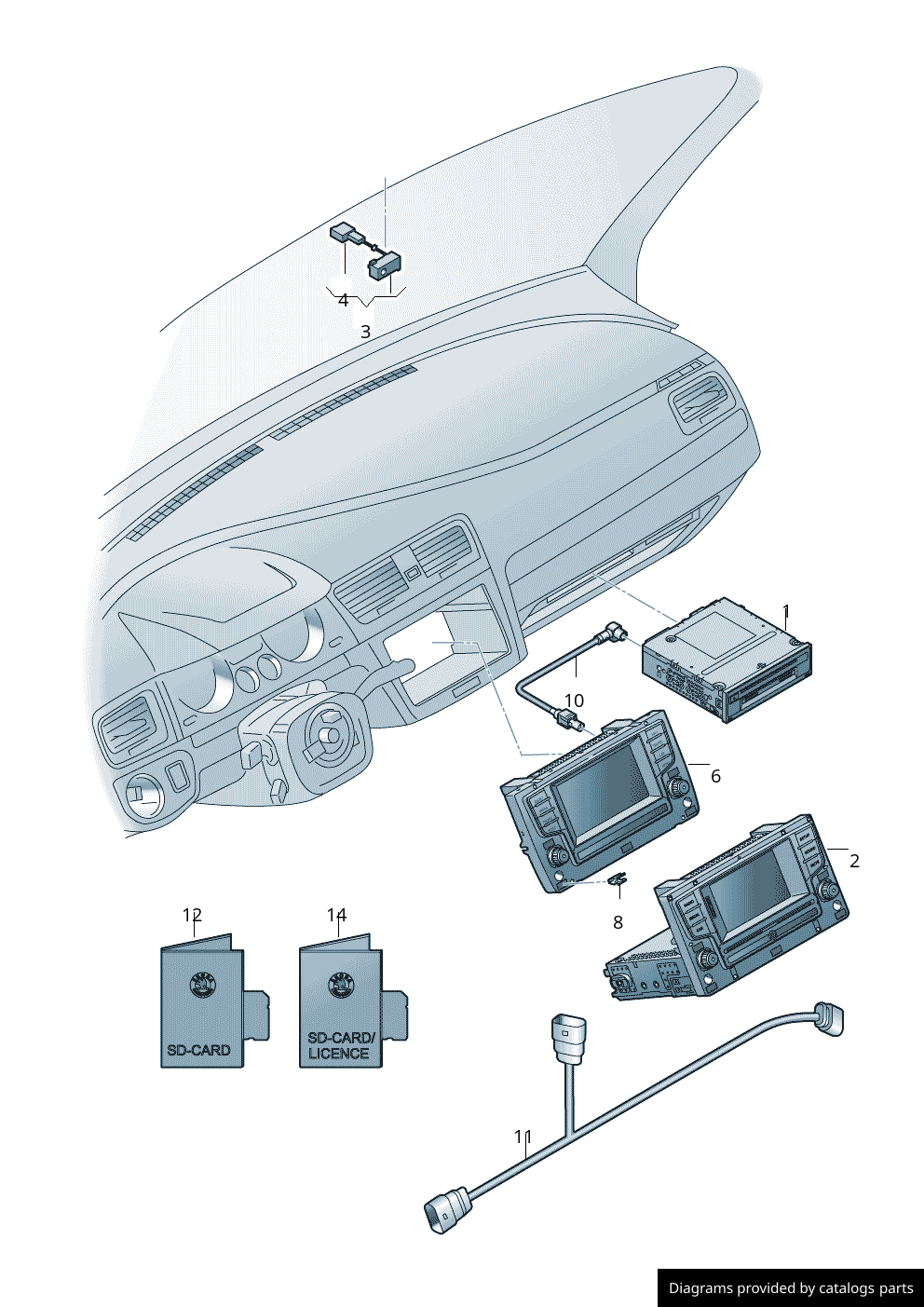 4
3
1
10
6
2
8
12
14
SD-CARD
SD-CARD/ LICENCE
11
Diagrams provided by catalogs parts