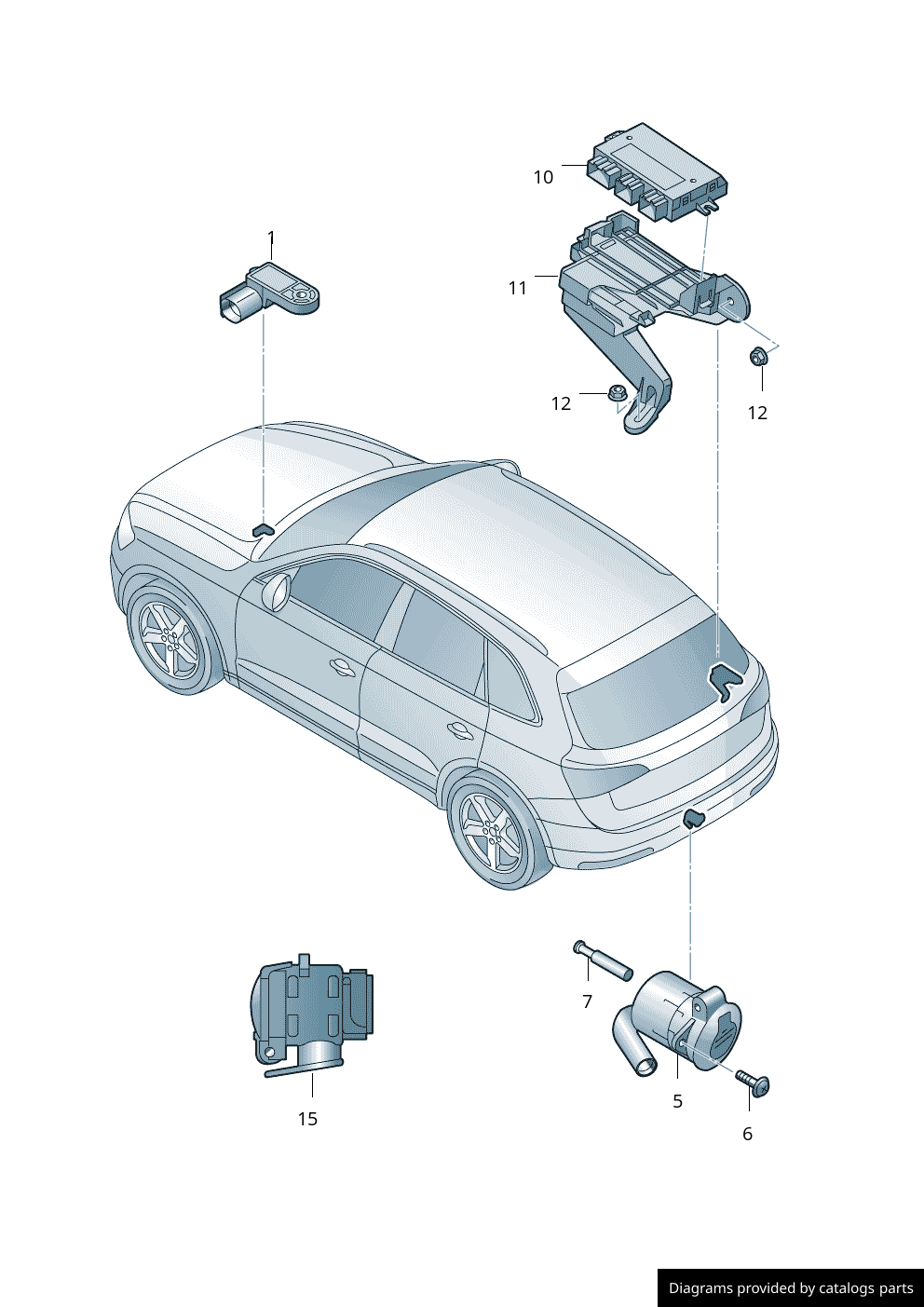 10

1

11

12

12

7

5

6

15

Diagrams provided by catalogs parts