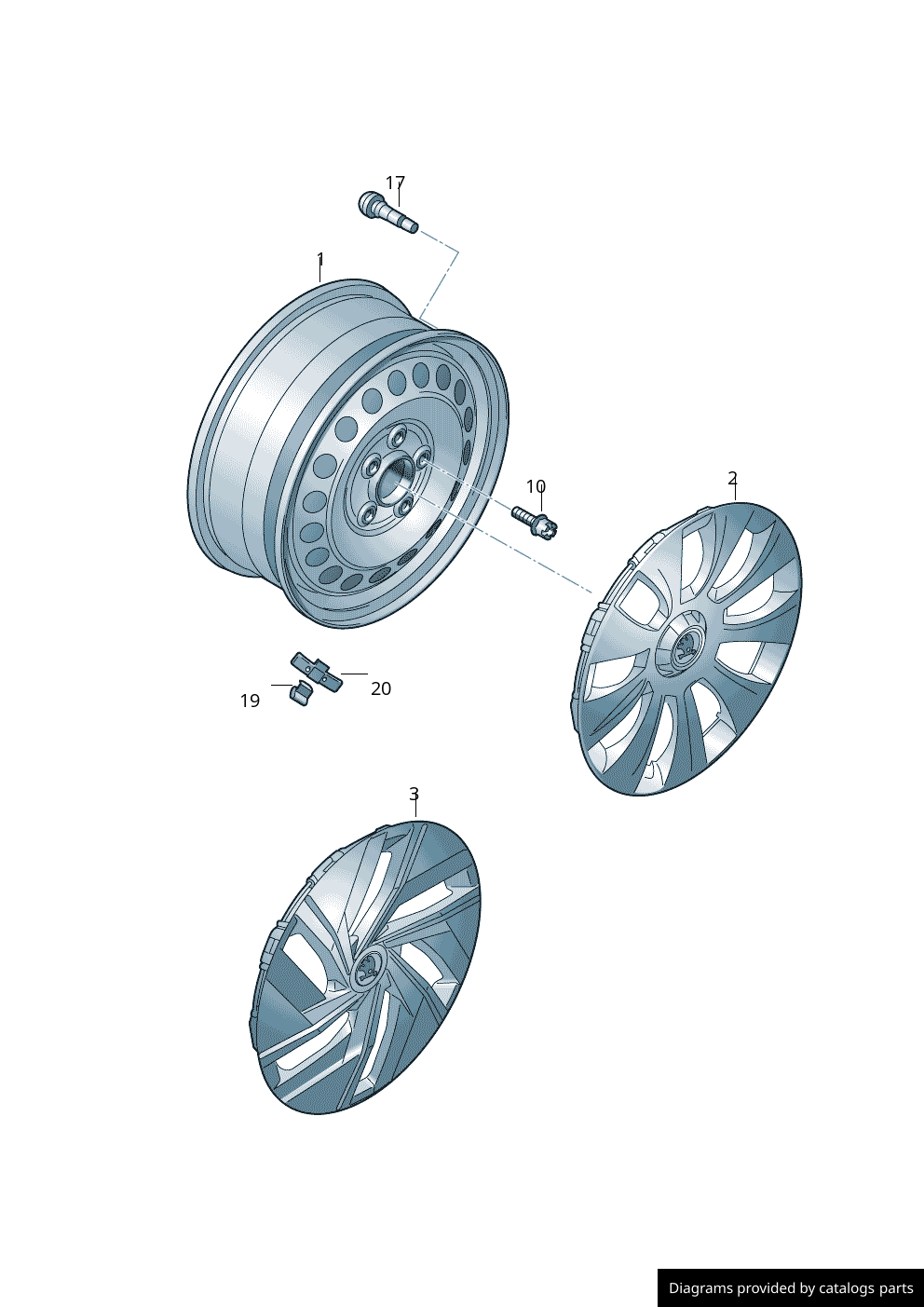 17

1

10

2

19

20

3

Diagrams provided by catalogs parts