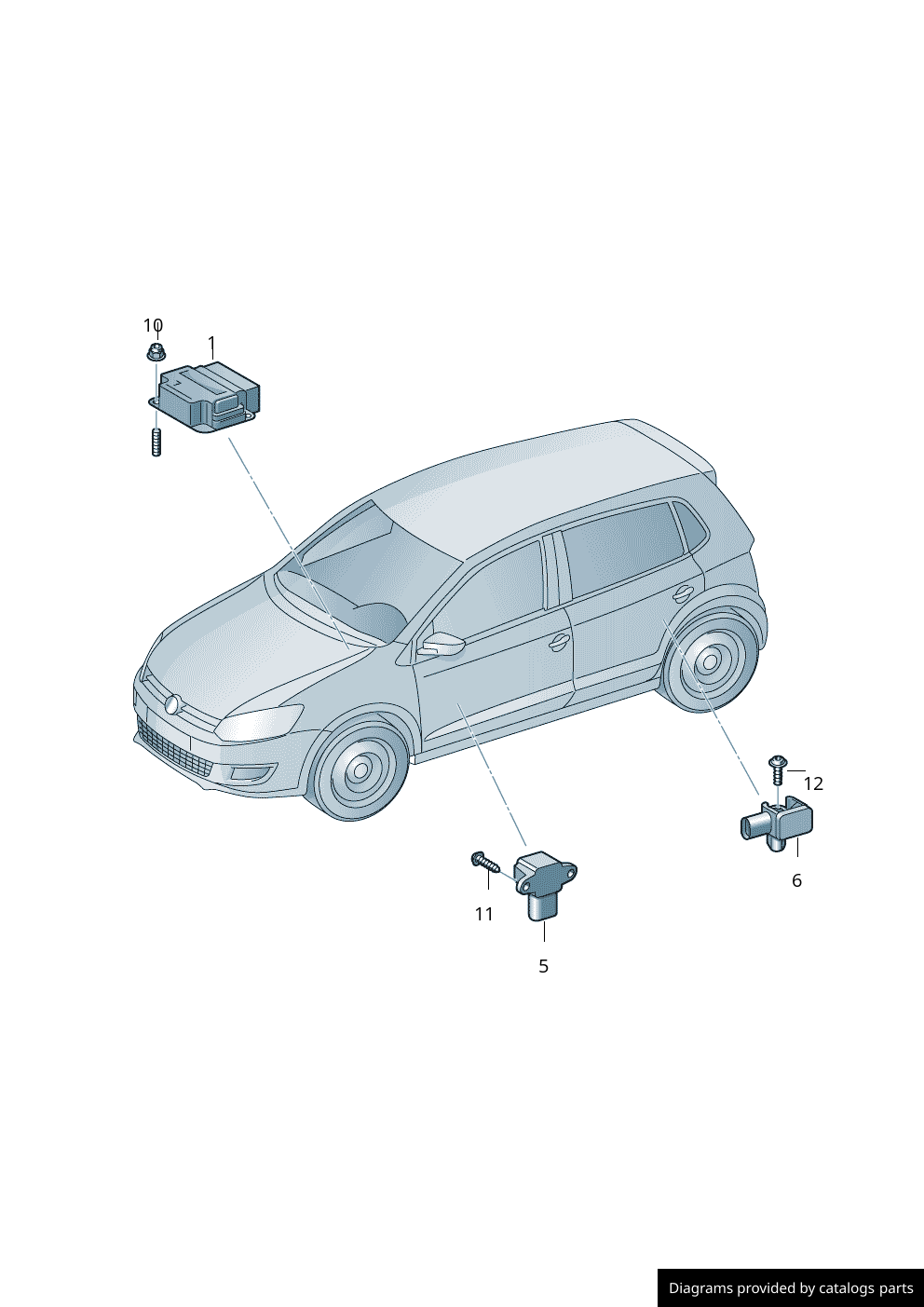 10
1
12
6
11
5

Diagrams provided by catalogs parts