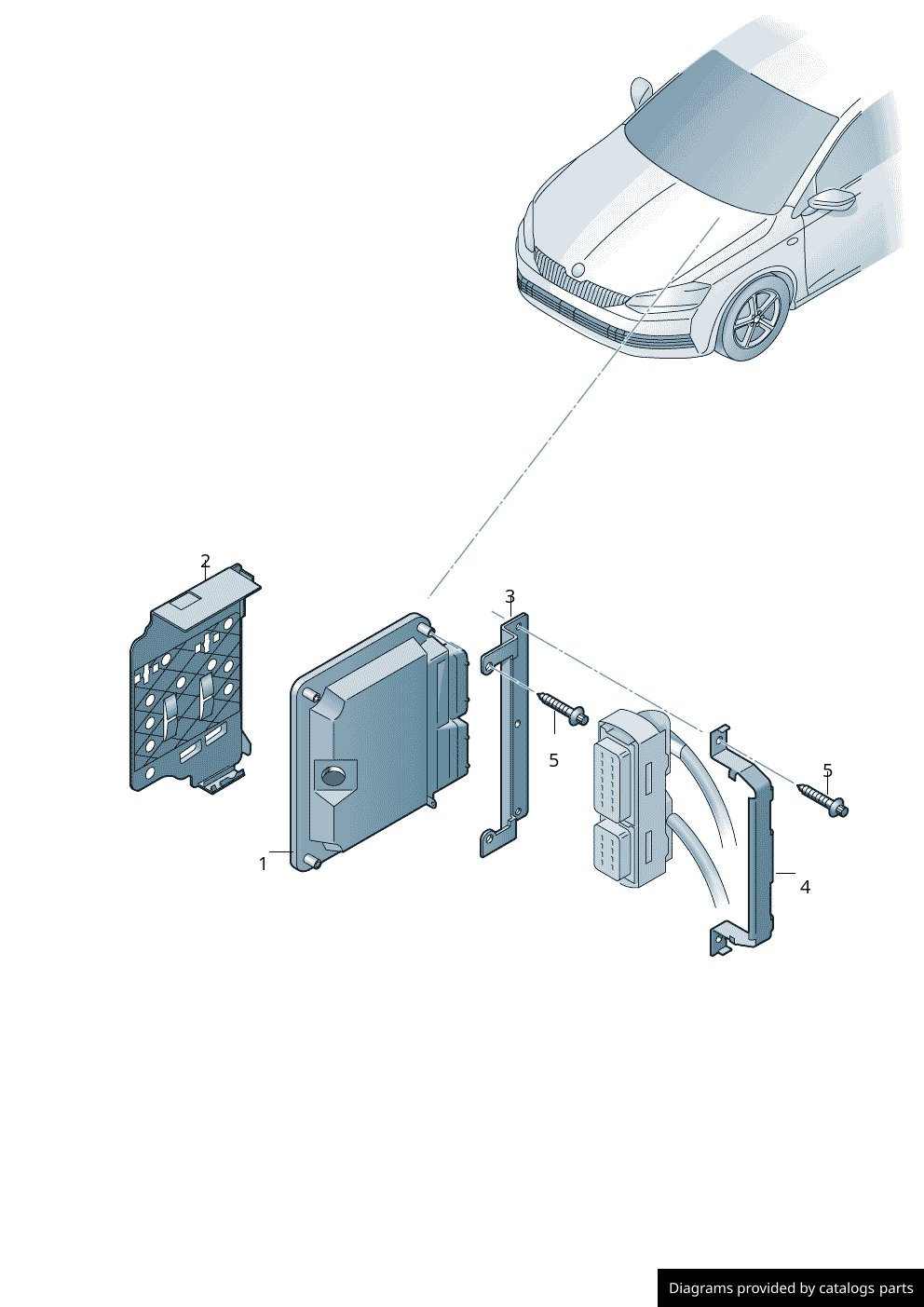 2
3
5
5
1
4
Diagrams provided by catalogs parts