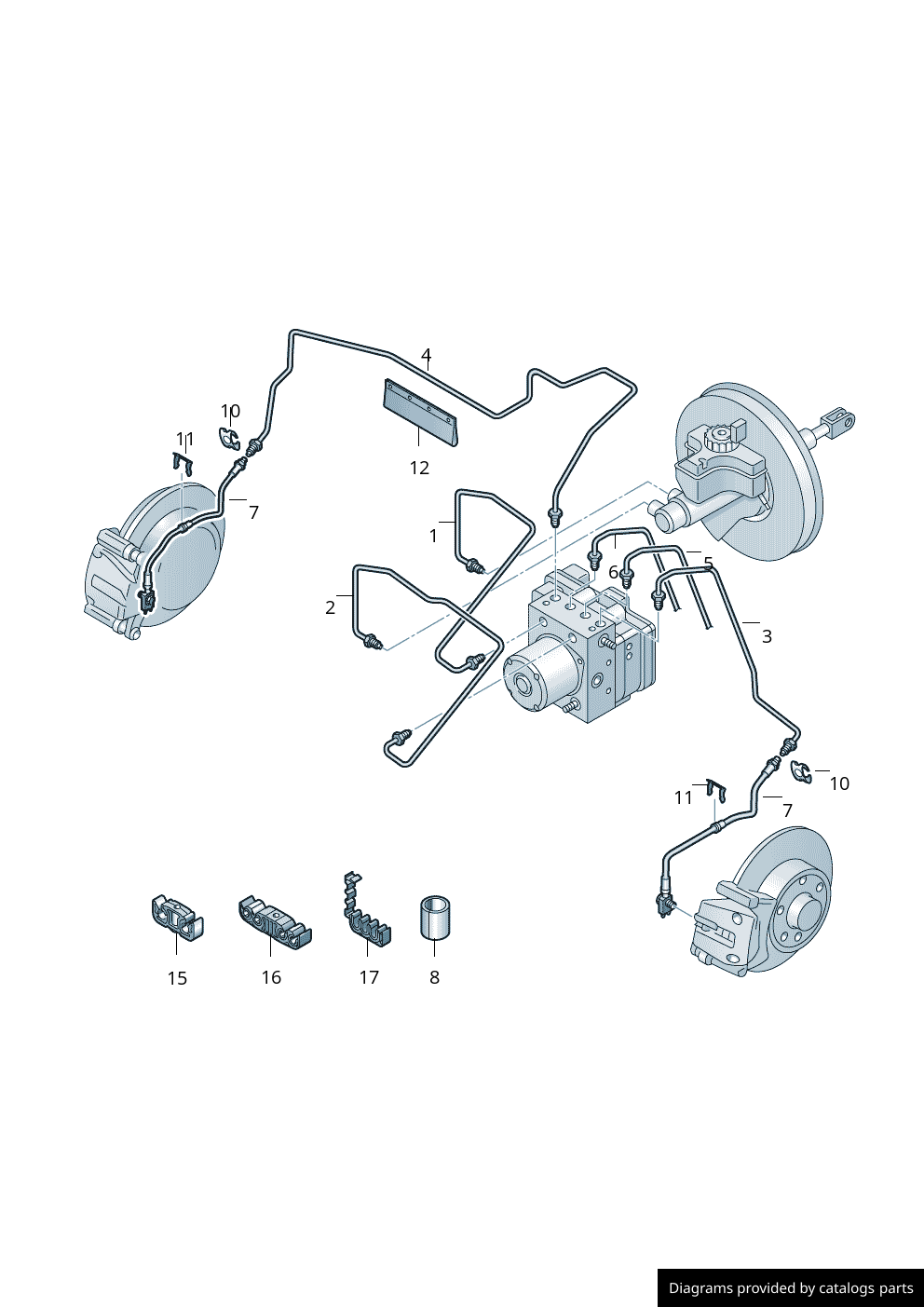 4
10
11
12
7
1
6
5
2
3
10
11
7
15
16
17
8
Diagrams provided by catalogs parts