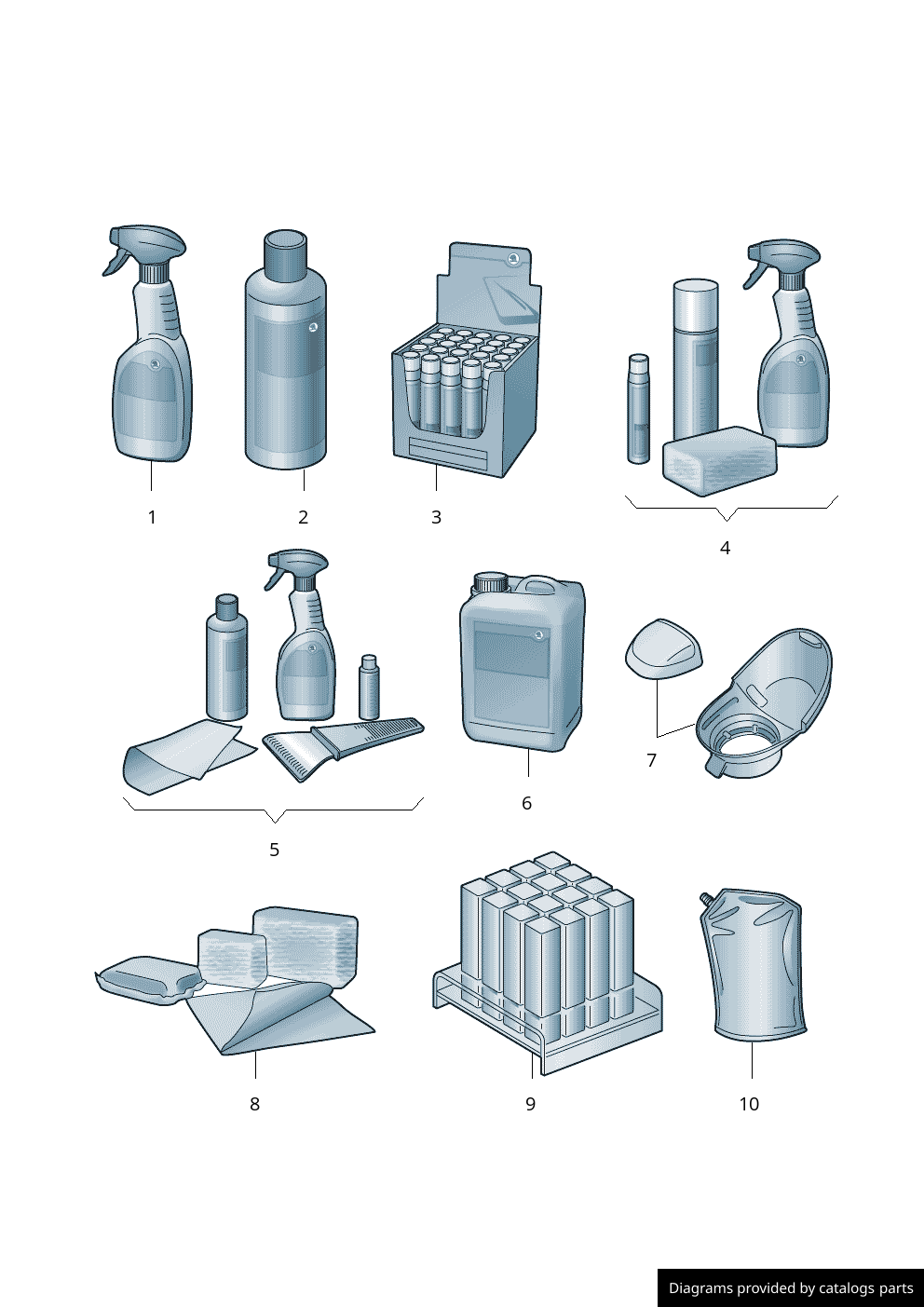 1
2
3
4
5
6
7
8
9
10

Diagrams provided by catalogs parts