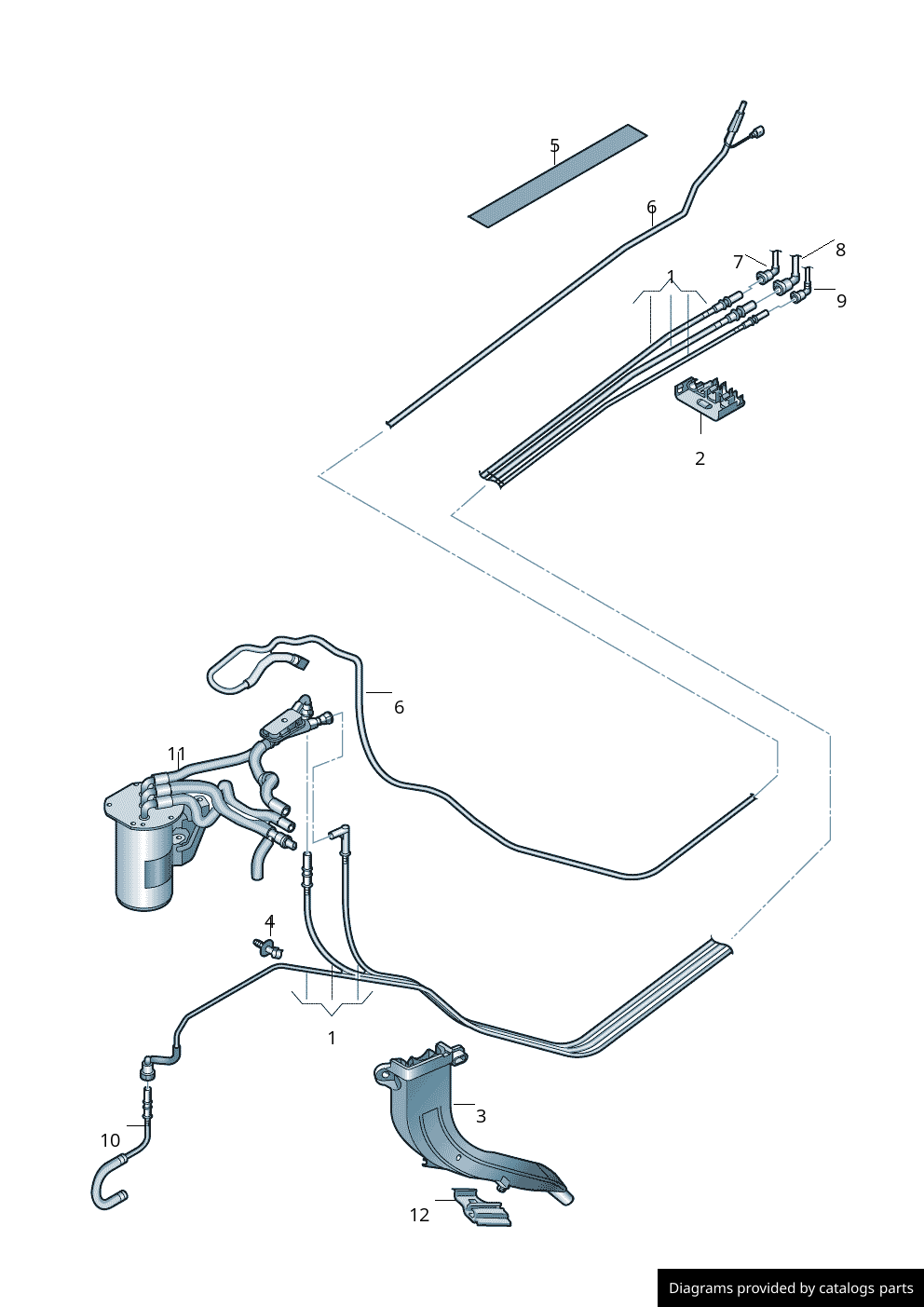 5
6
7
8
1
9
2
6
11
4
1
3
10
12
Diagrams provided by catalogs parts