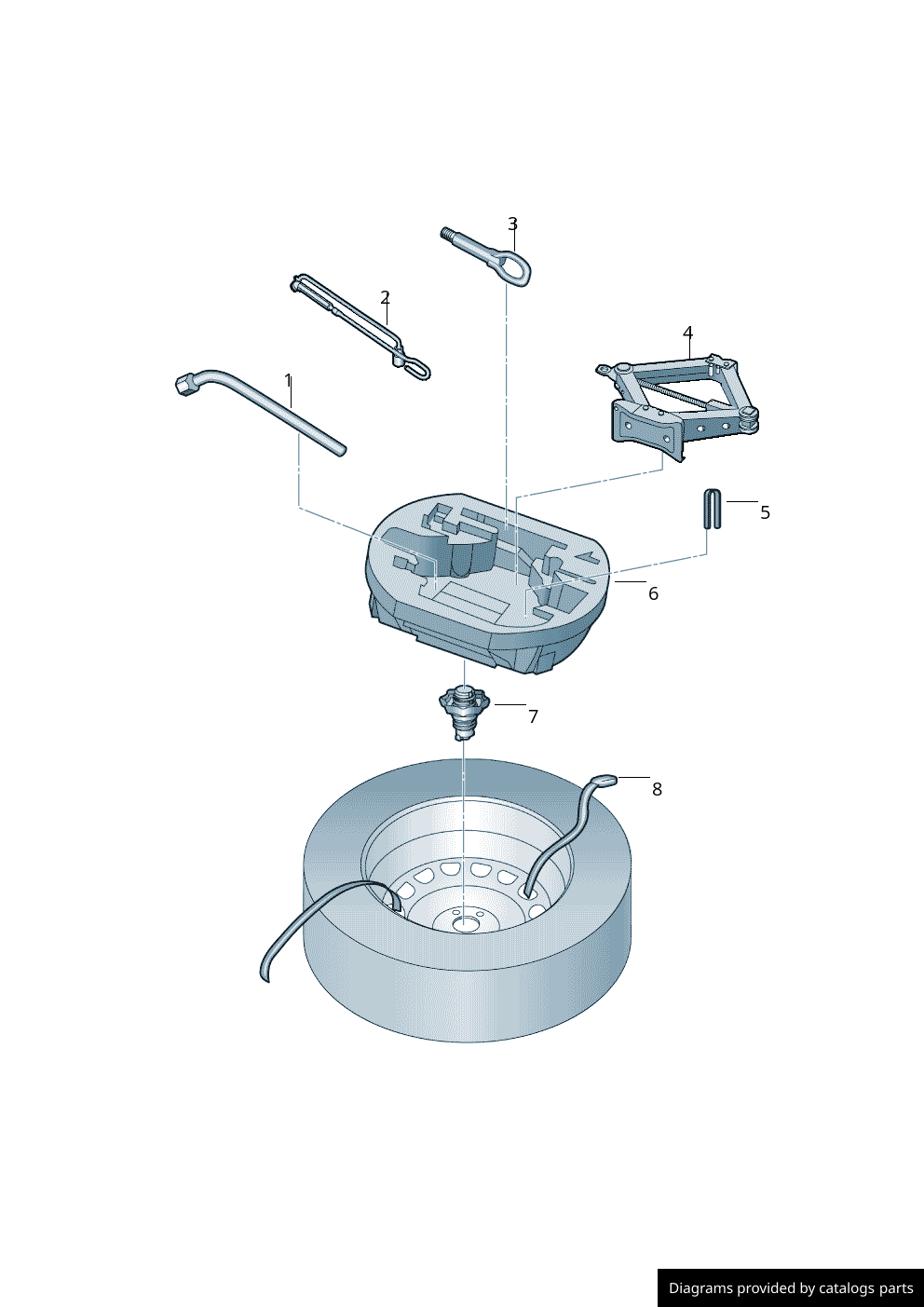 3
2
4
1
5
6
7
8
Diagrams provided by catalogs parts