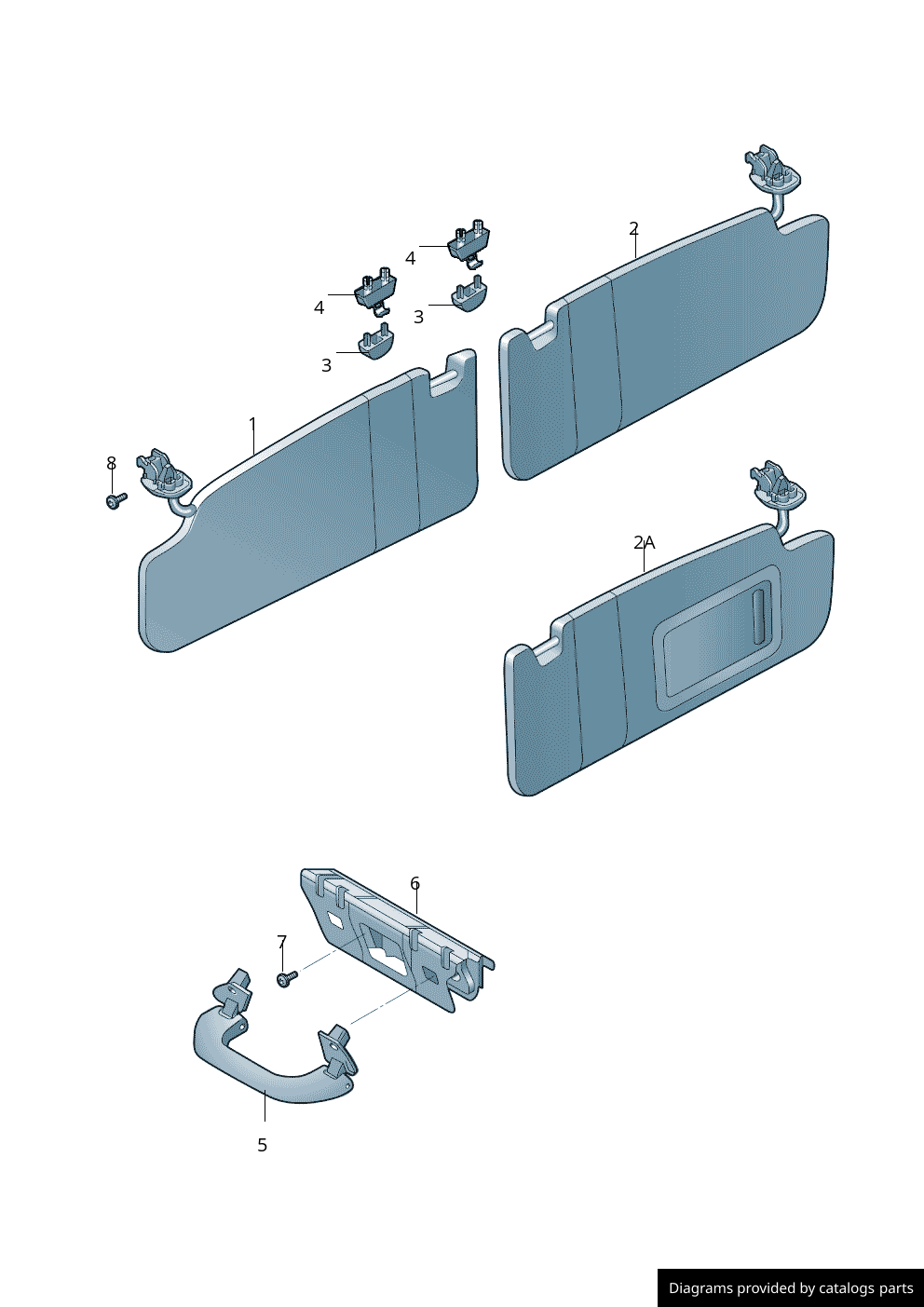 2

4

4

3

3

1

8

2A

6

7

5

Diagrams provided by catalogs parts