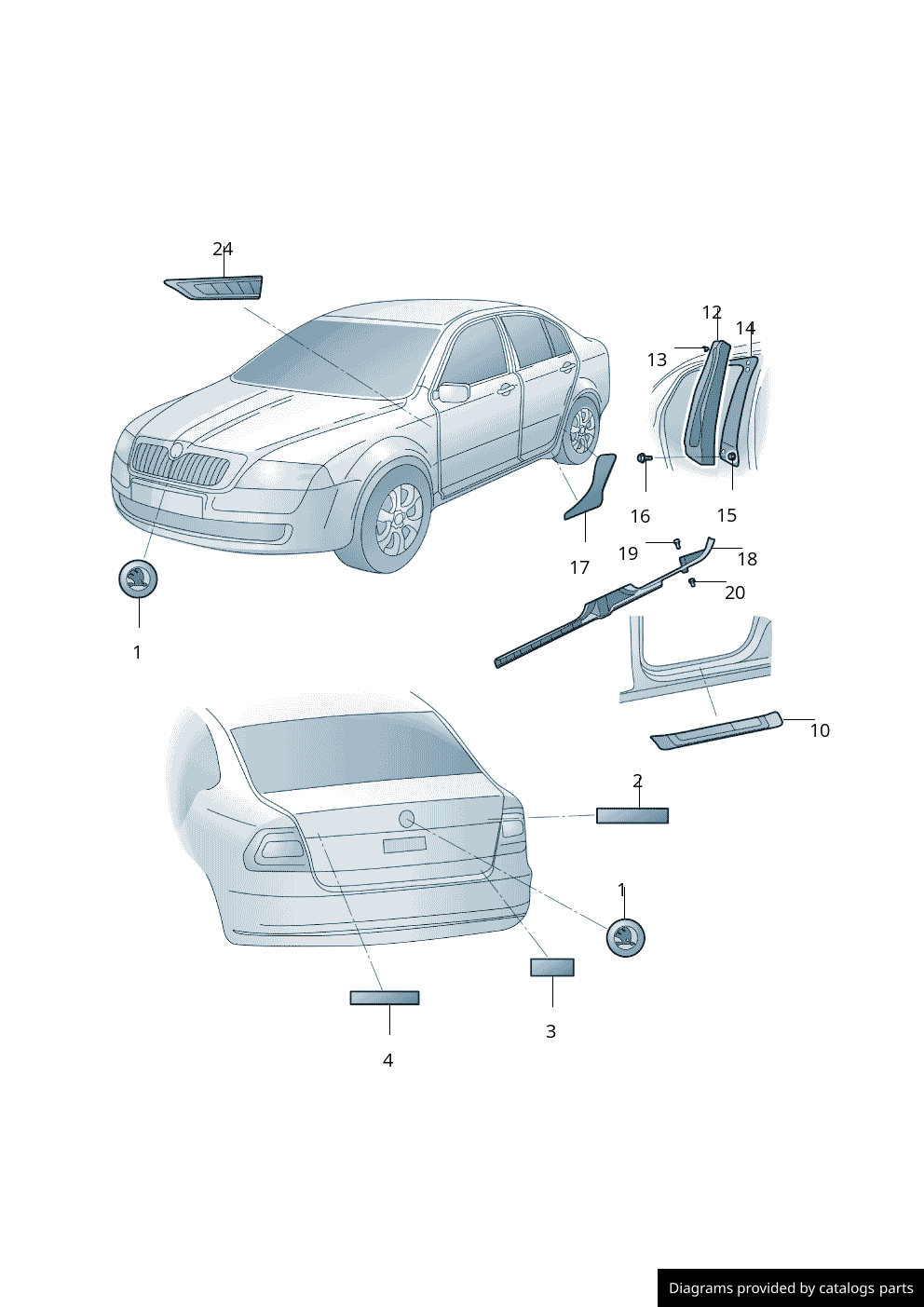 24
12
14
13
16
15
17
19
18
20
1
10
2
1
3
4
Diagrams provided by catalogs parts