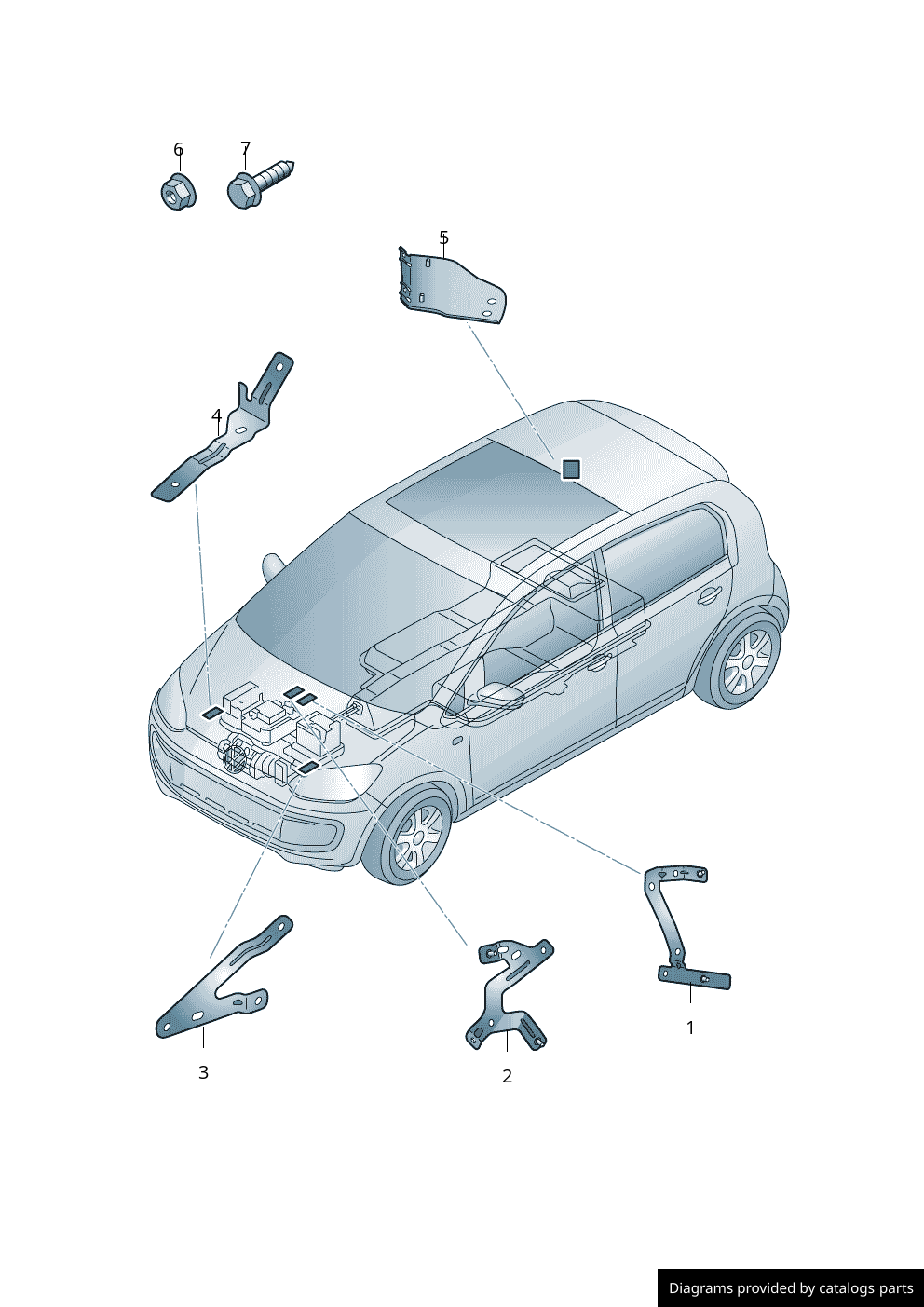 6
7
5
4
1
3
2
Diagrams provided by catalogs parts