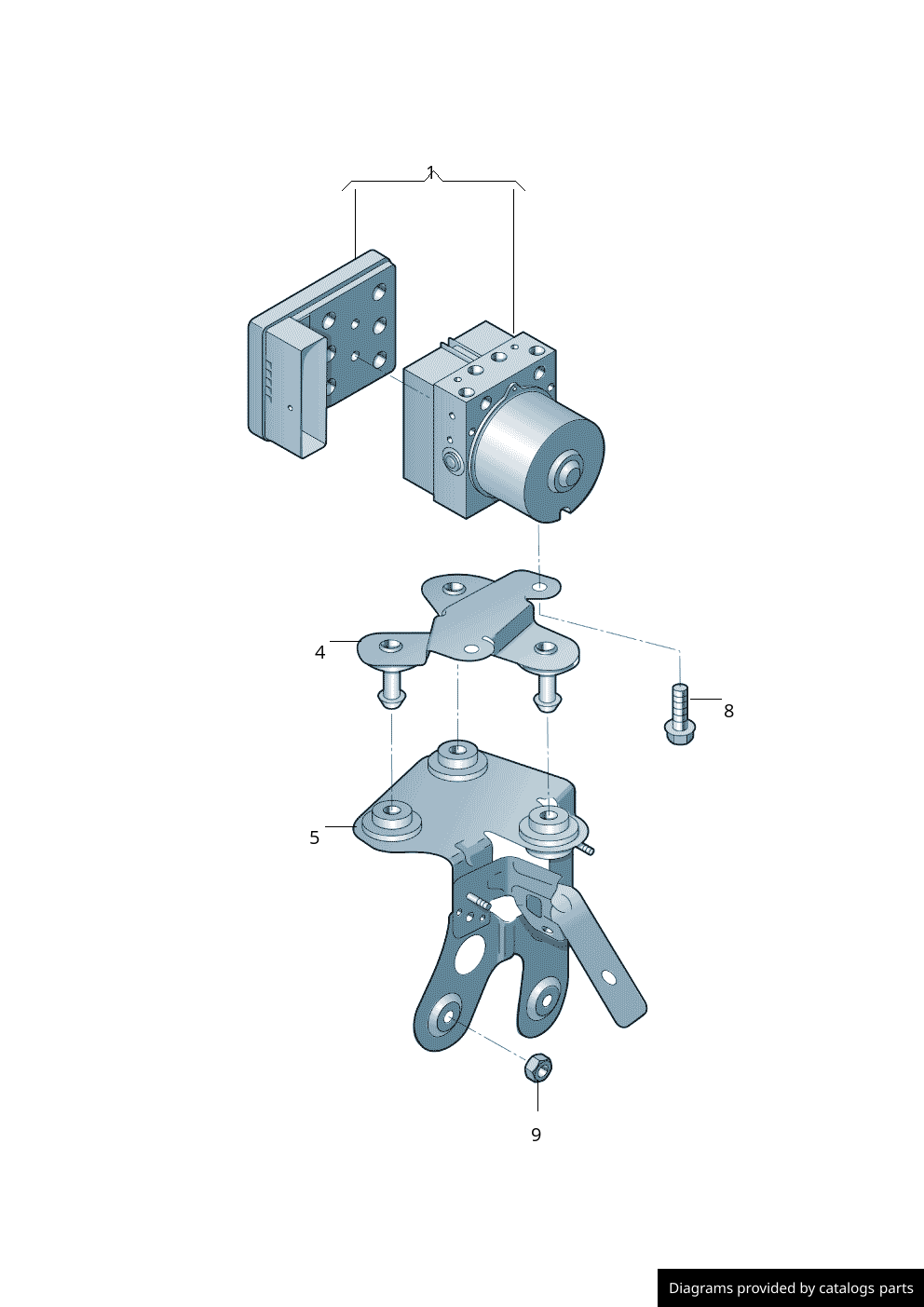 1

4

8

5

9

Diagrams provided by catalogs parts