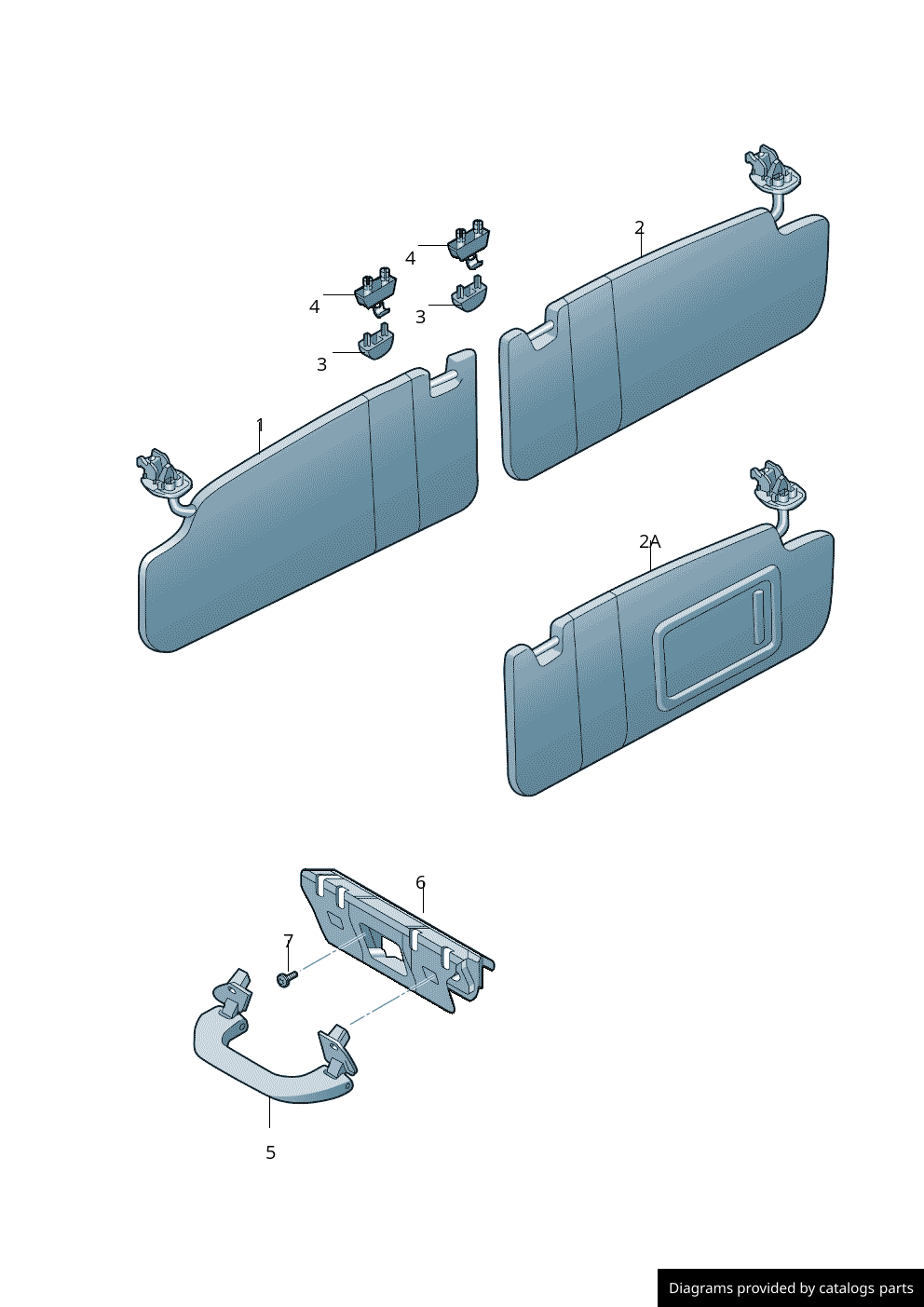 2
4
4
3
3
1
2A
6
7
5
Diagrams provided by catalogs parts