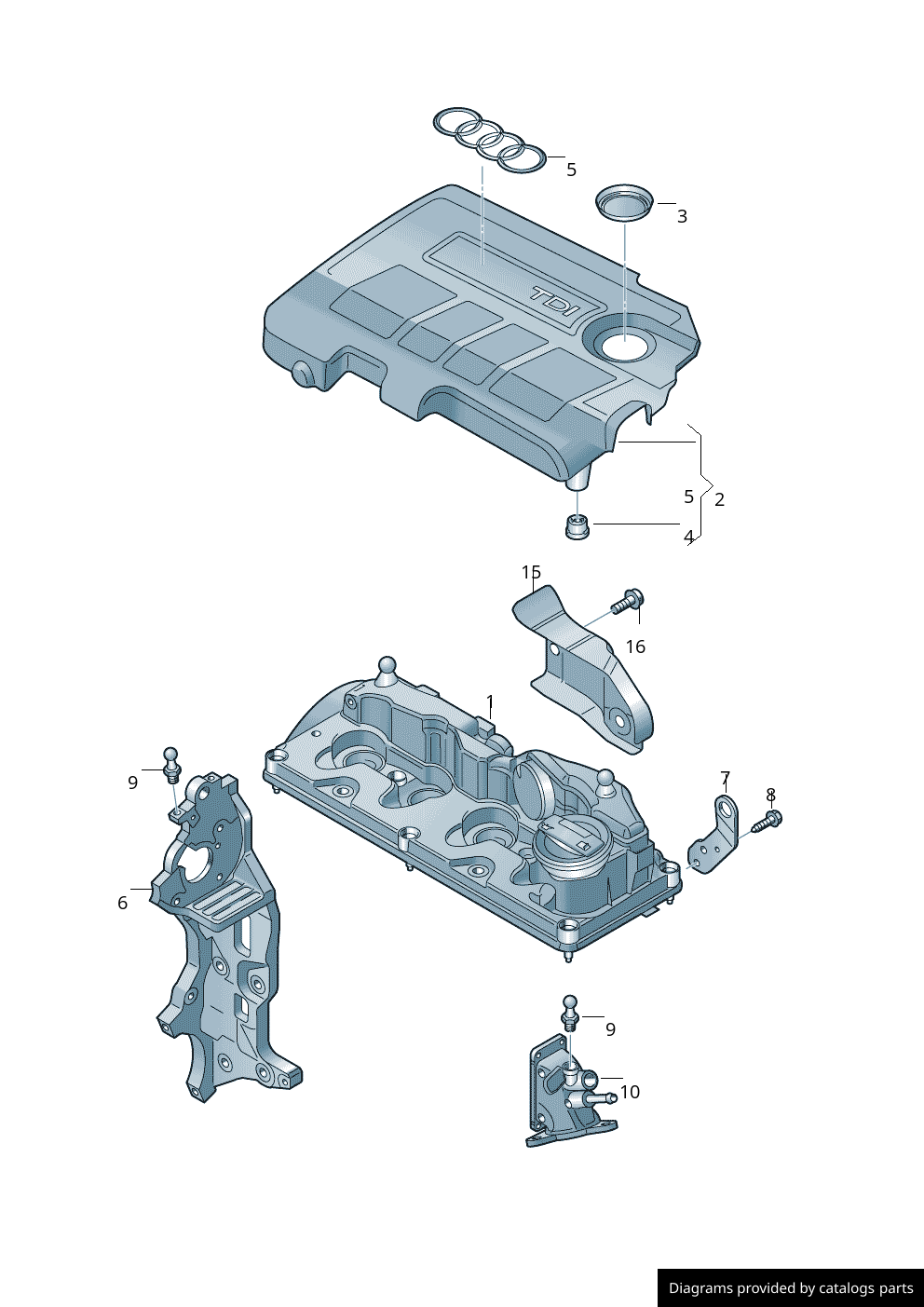 5
3
TDI
5
2
4
15
16
1
9
7
8
6
9
10
Diagrams provided by catalogs parts