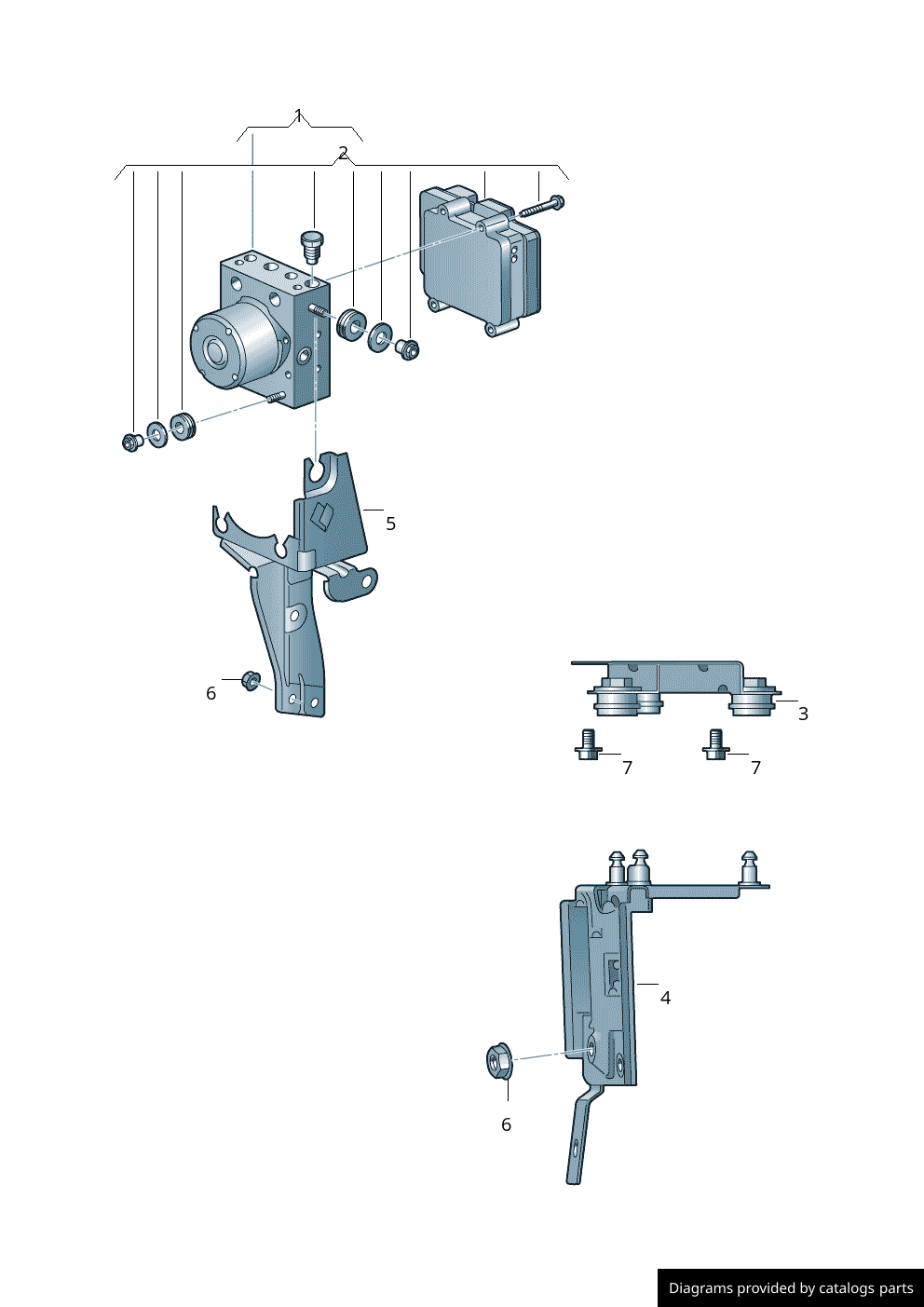 1
2
5
6
3
7
7
4
6
Diagrams provided by catalogs parts