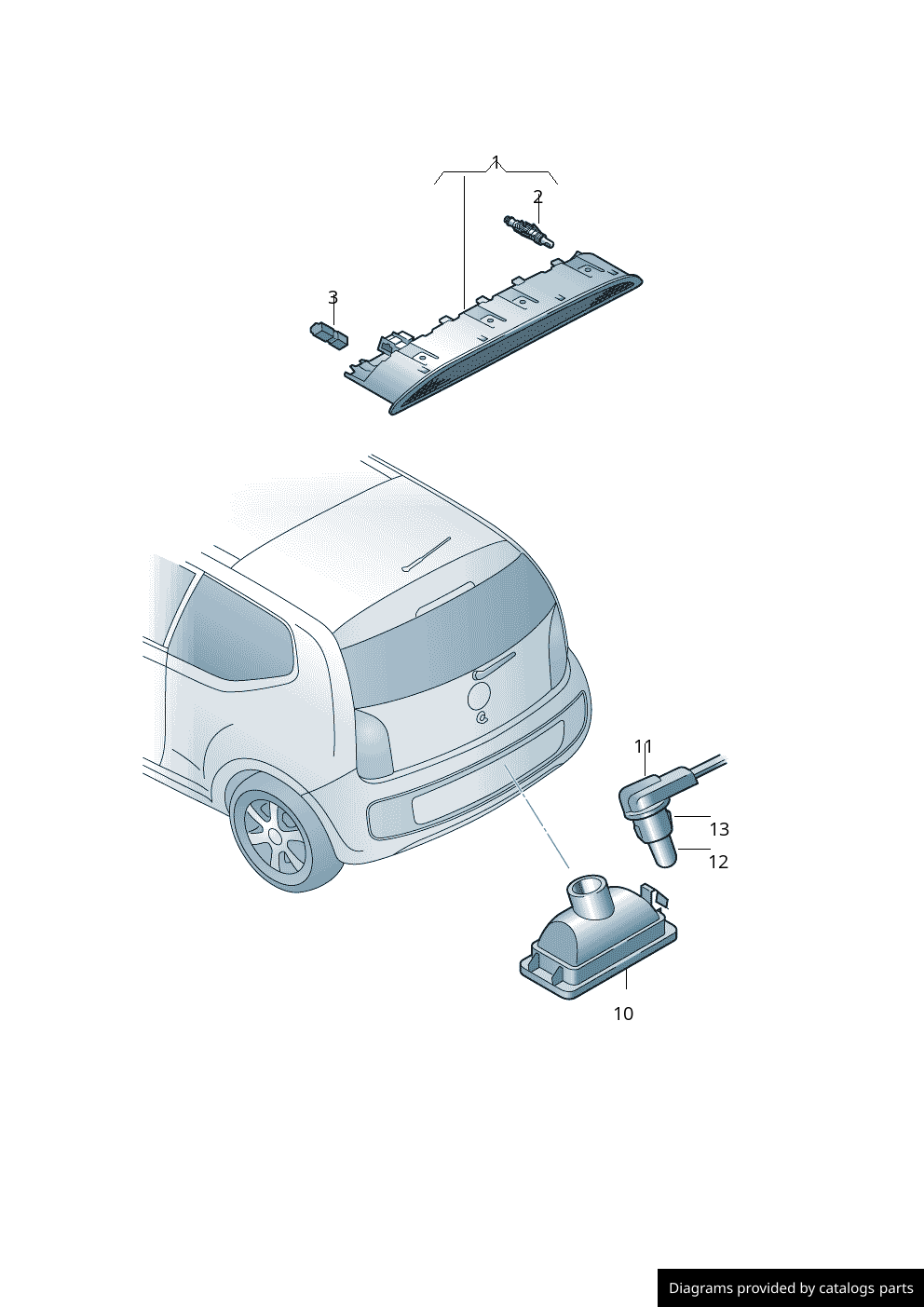 1
2
3
11
13
12
10
Diagrams provided by catalogs parts