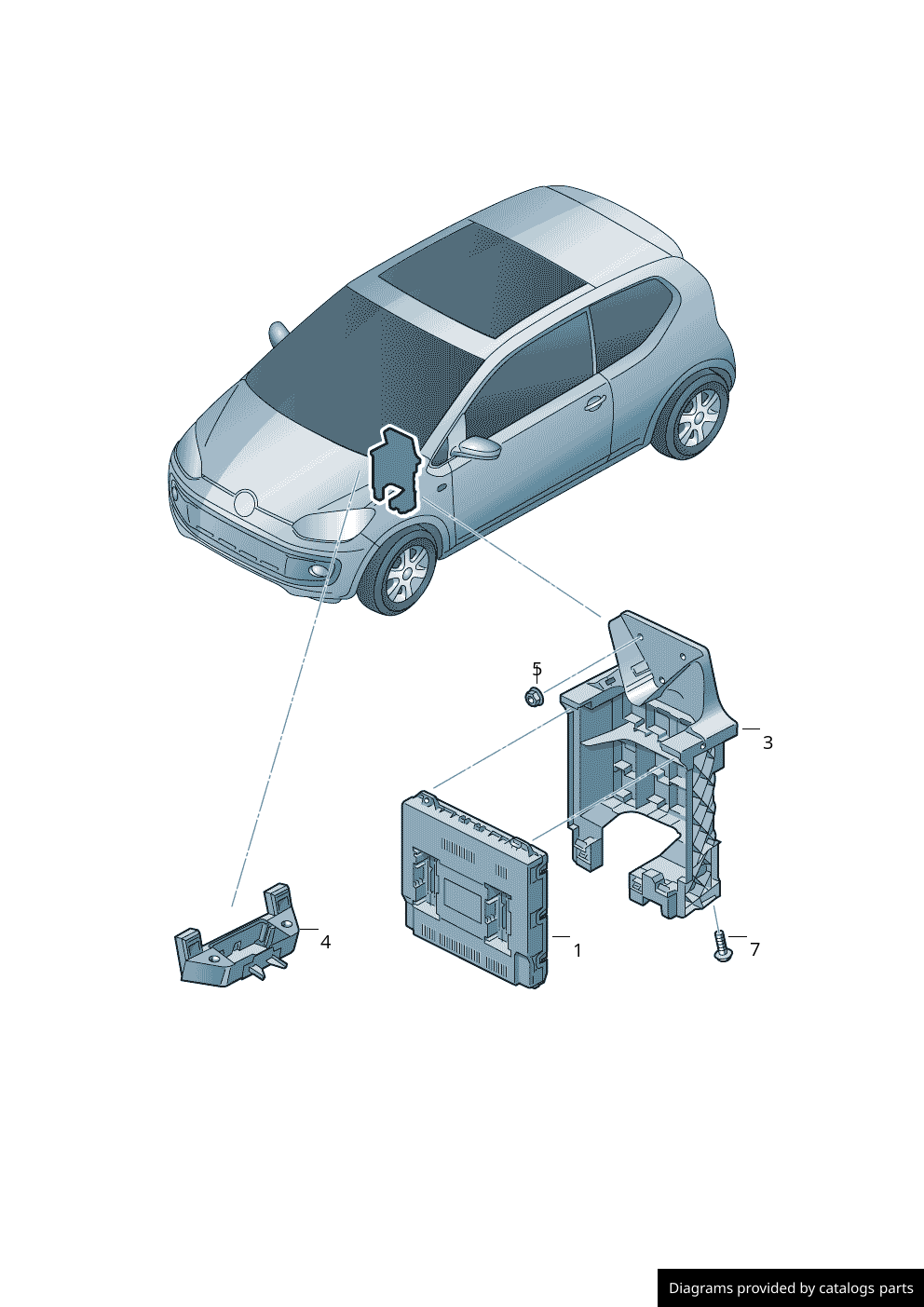 5

3

4

1

7

Diagrams provided by catalogs parts