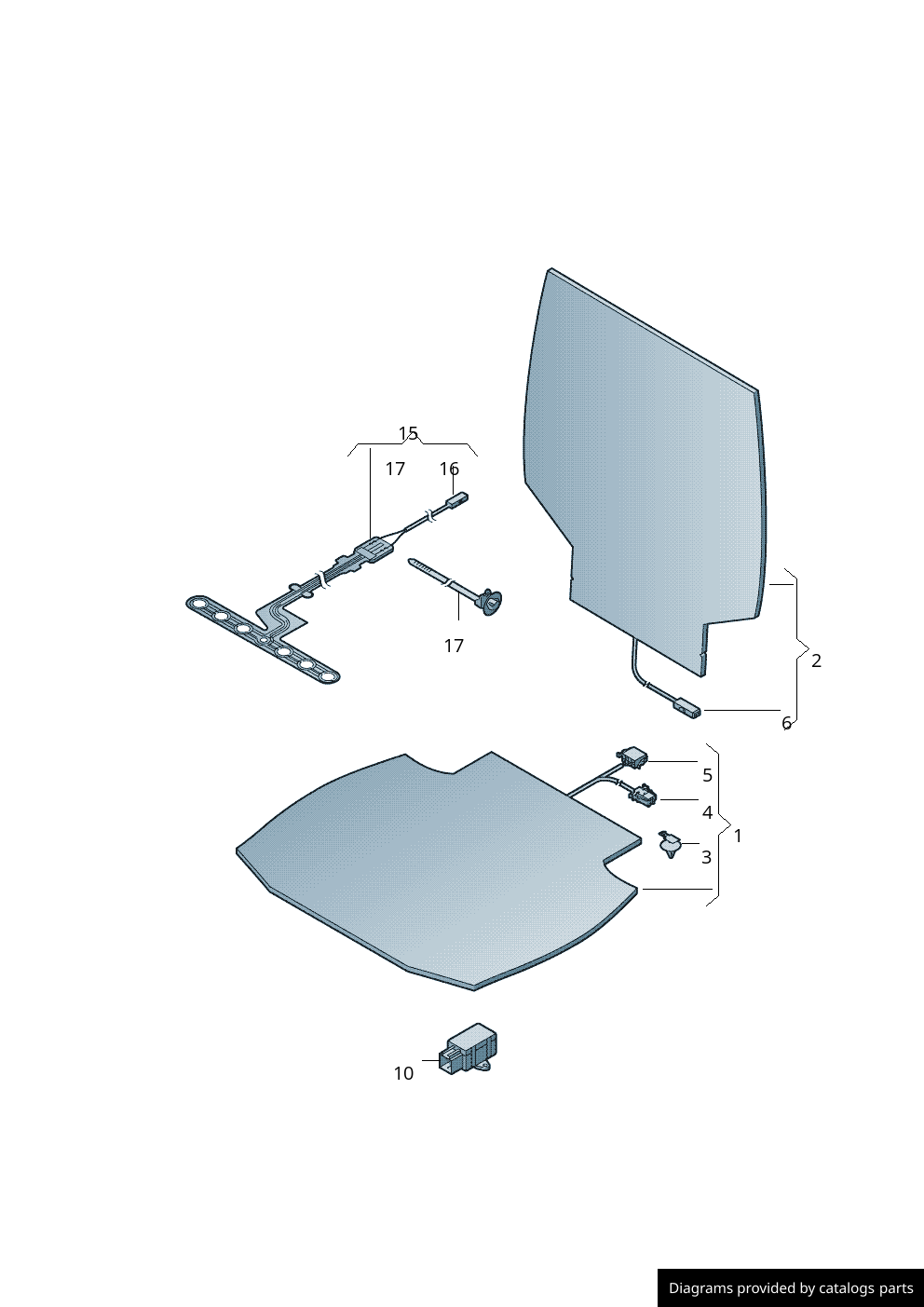 15
17
16
17
2
6
5
4
1
3
10
Diagrams provided by catalogs parts