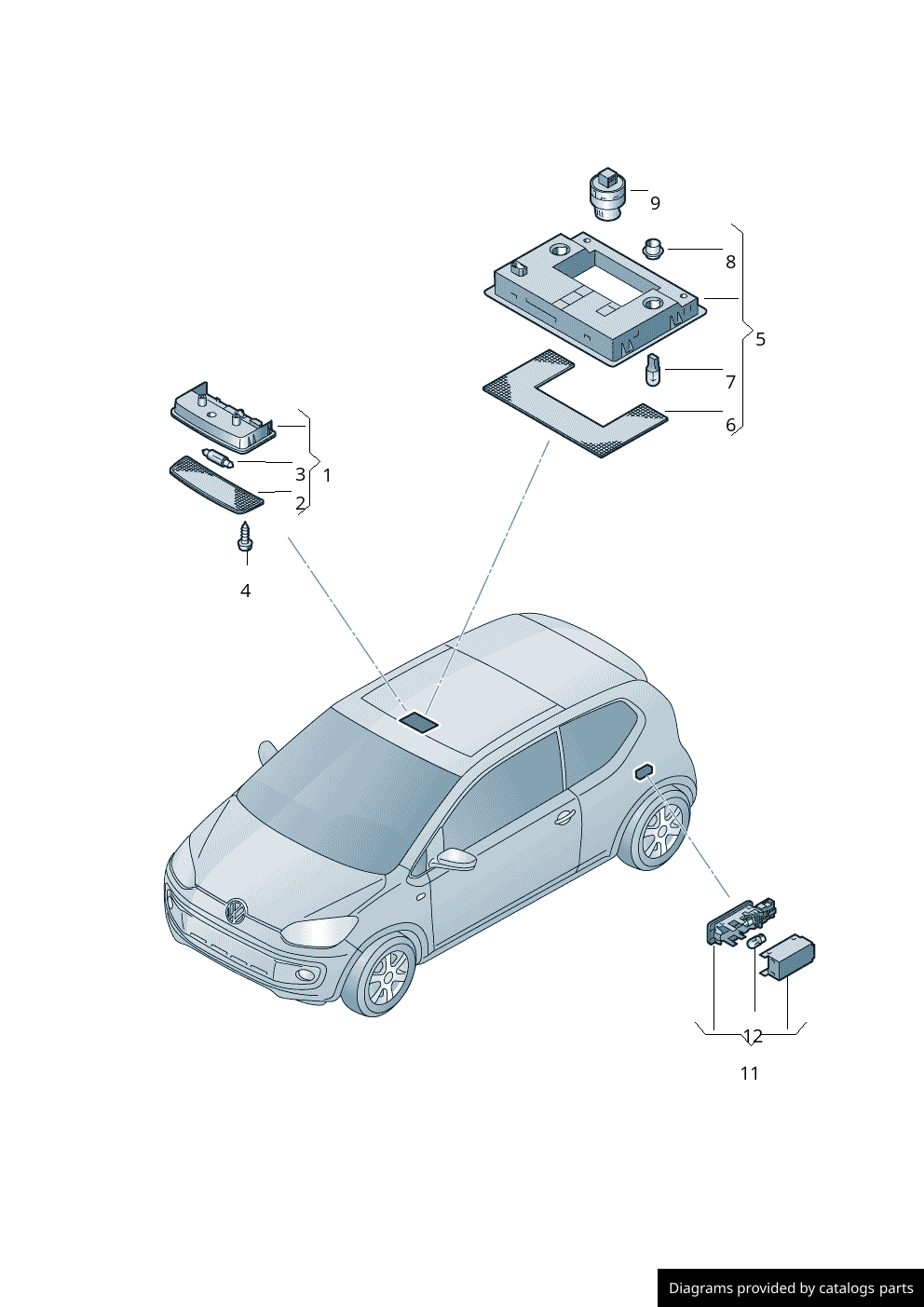 9

8

5

7

6

3 1

2

4

12

11

Diagrams provided by catalogs parts