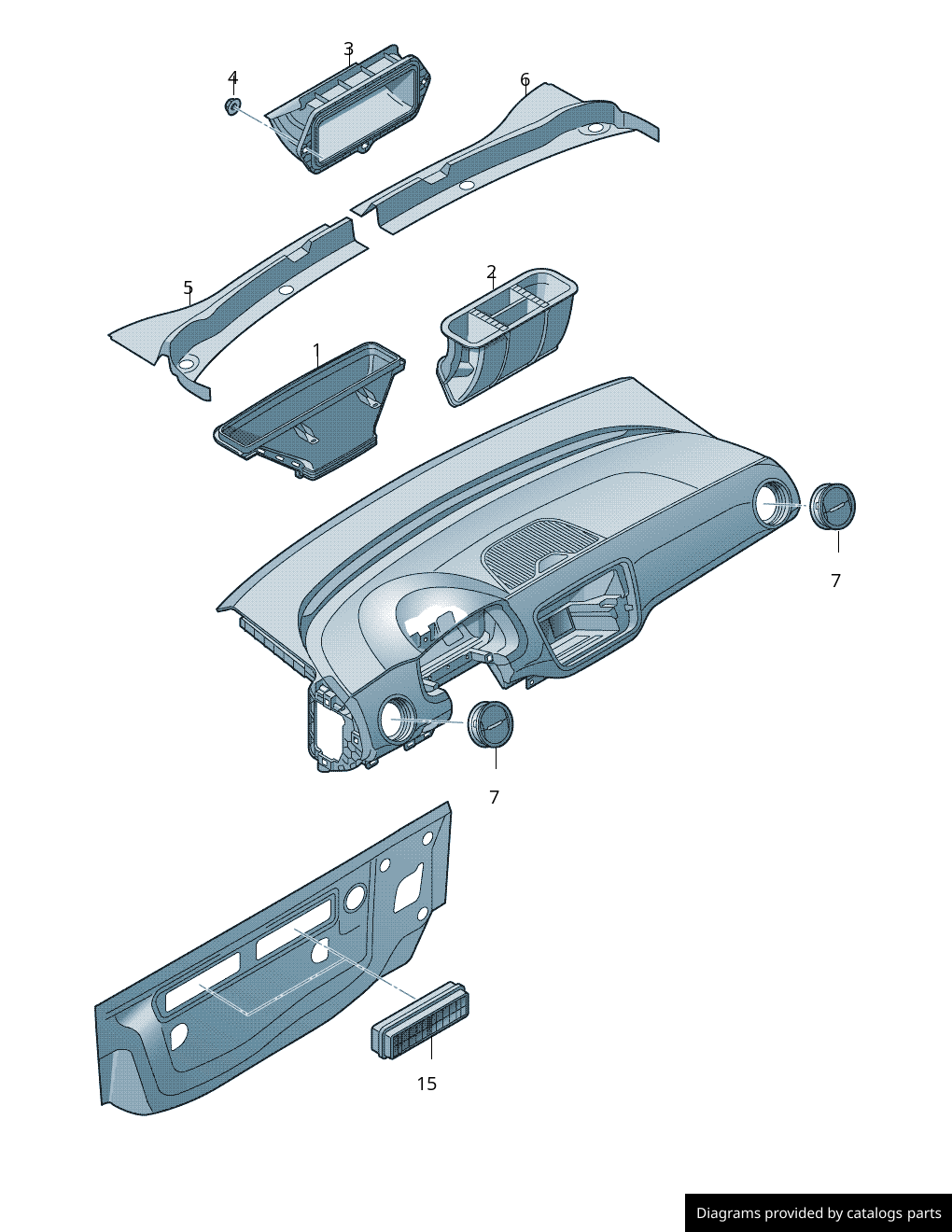 3
4
6
5
2
1
7
7
15
Diagrams provided by catalogs parts