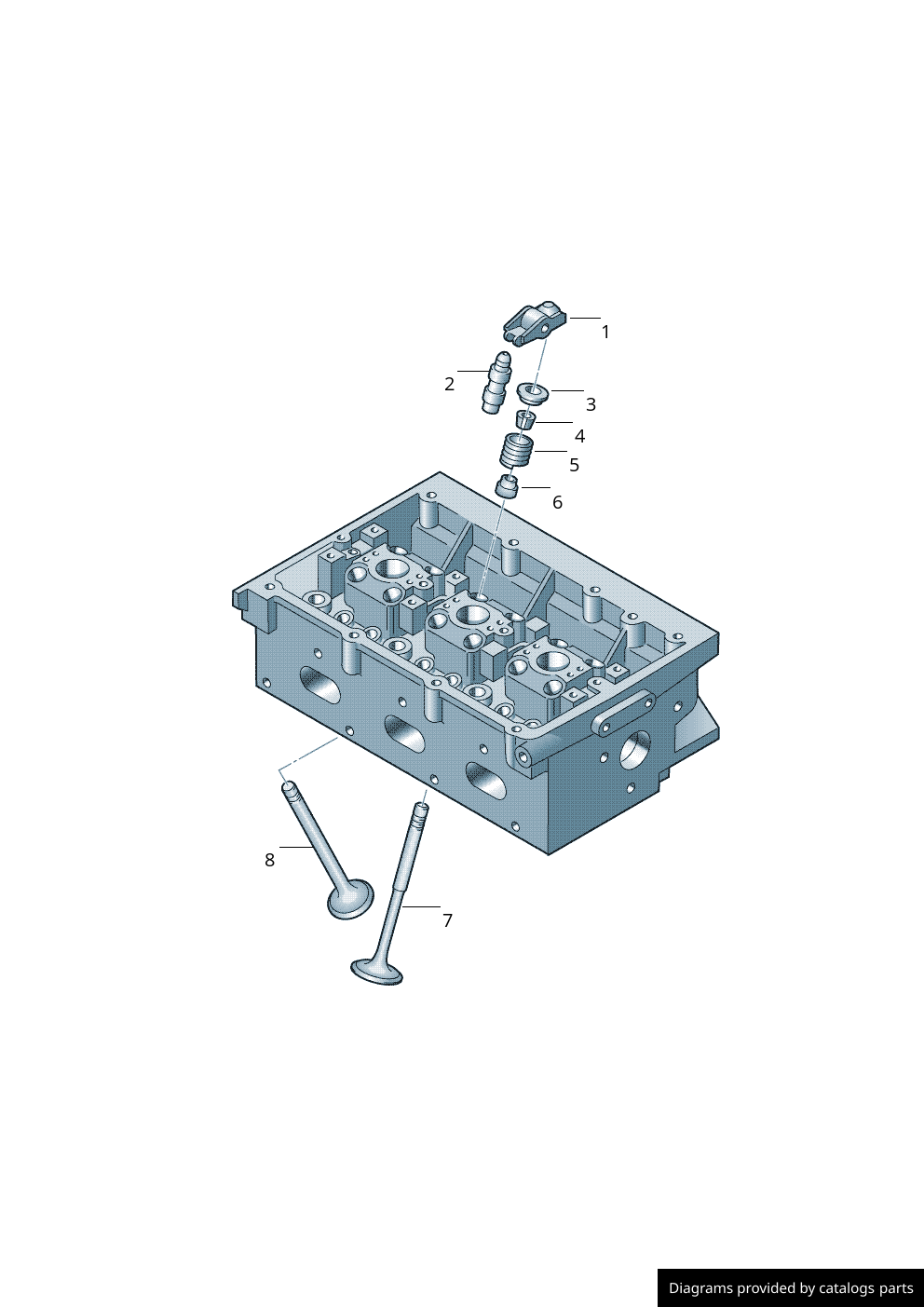 1
2
3
4
5
6
8
7
Diagrams provided by catalogs parts