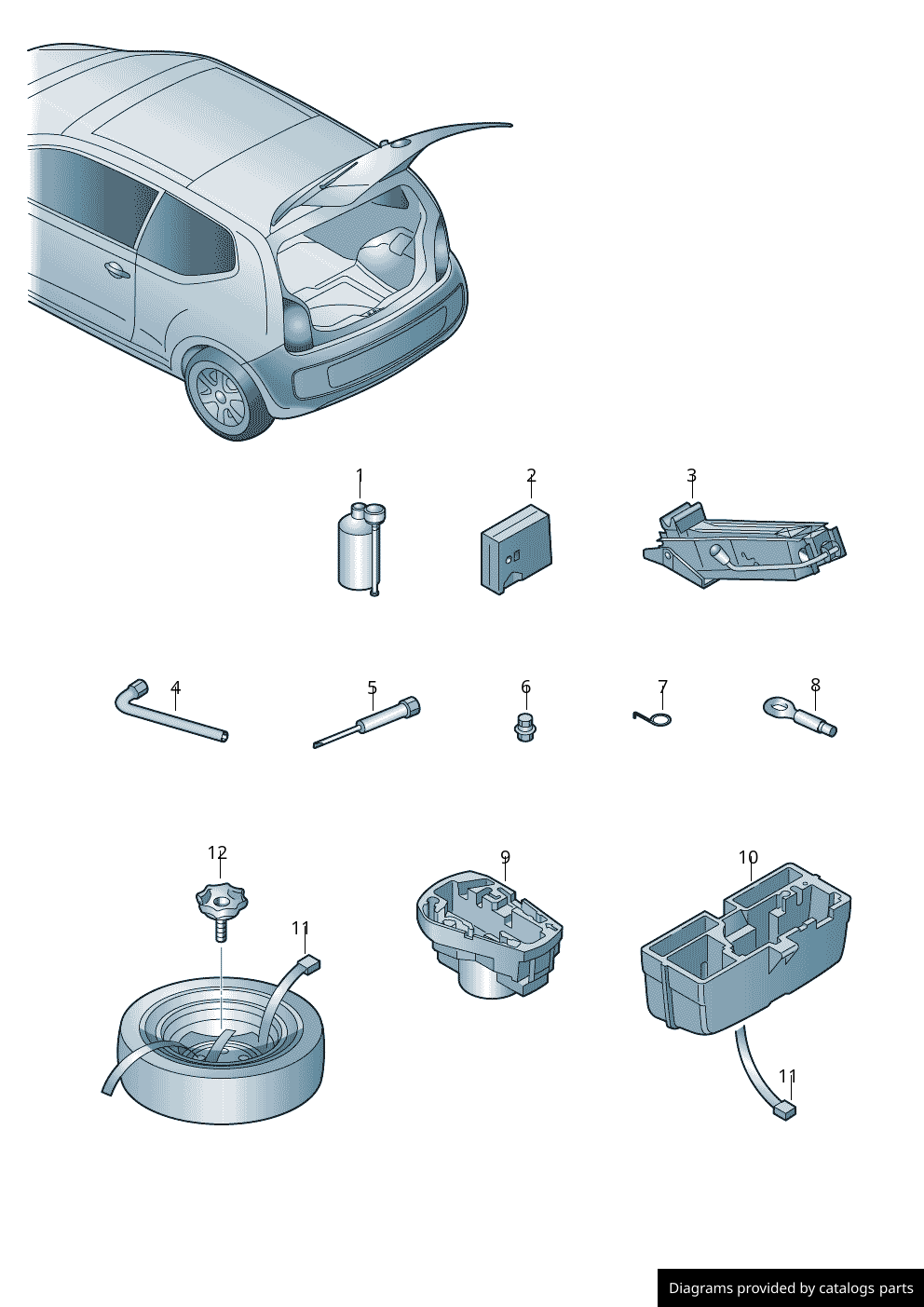 1
2
3
4
5
6
7
8
12
11
9
10
11

Diagrams provided by catalogs parts