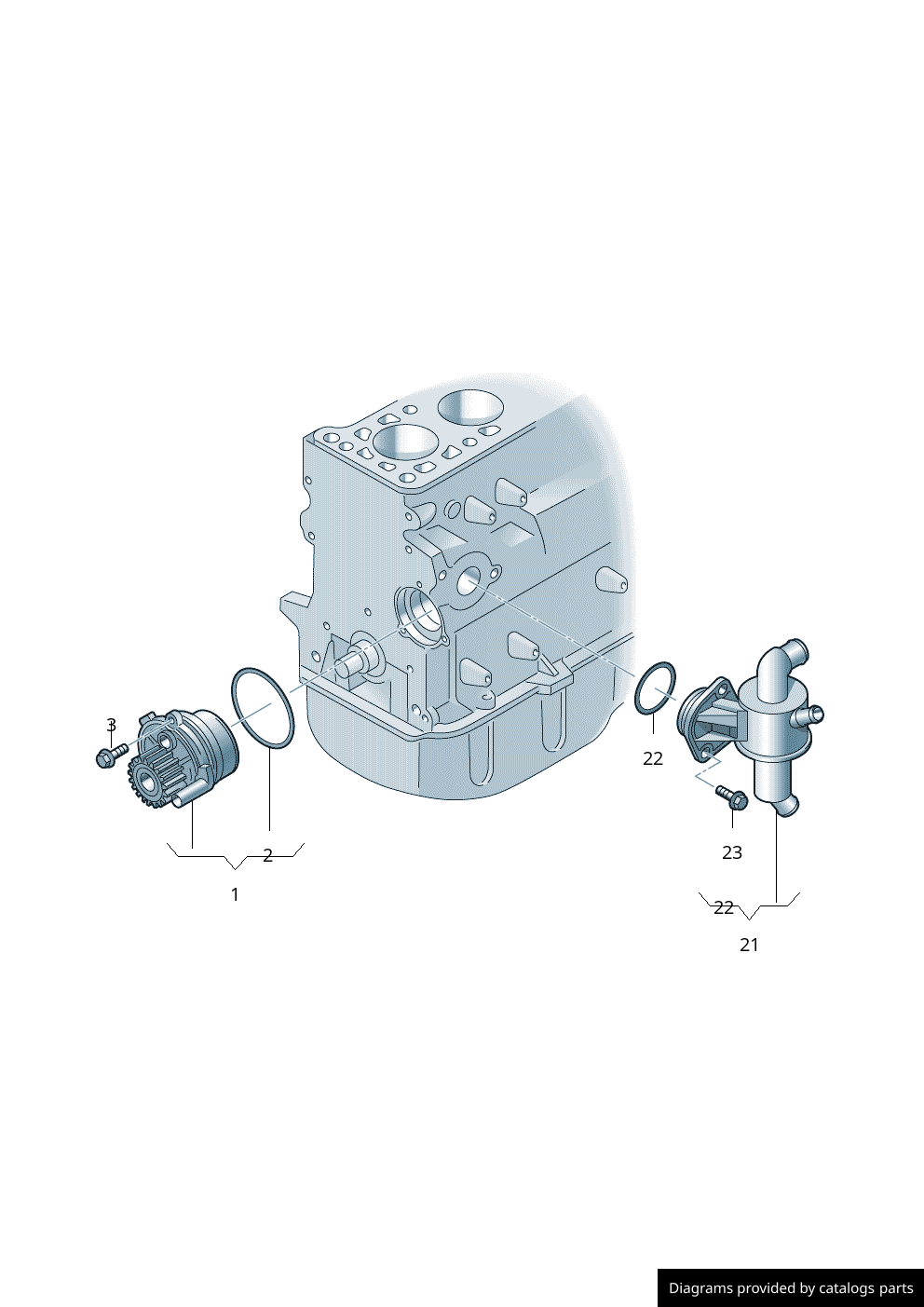 3

2

1

22

23

22

21

Diagrams provided by catalogs parts