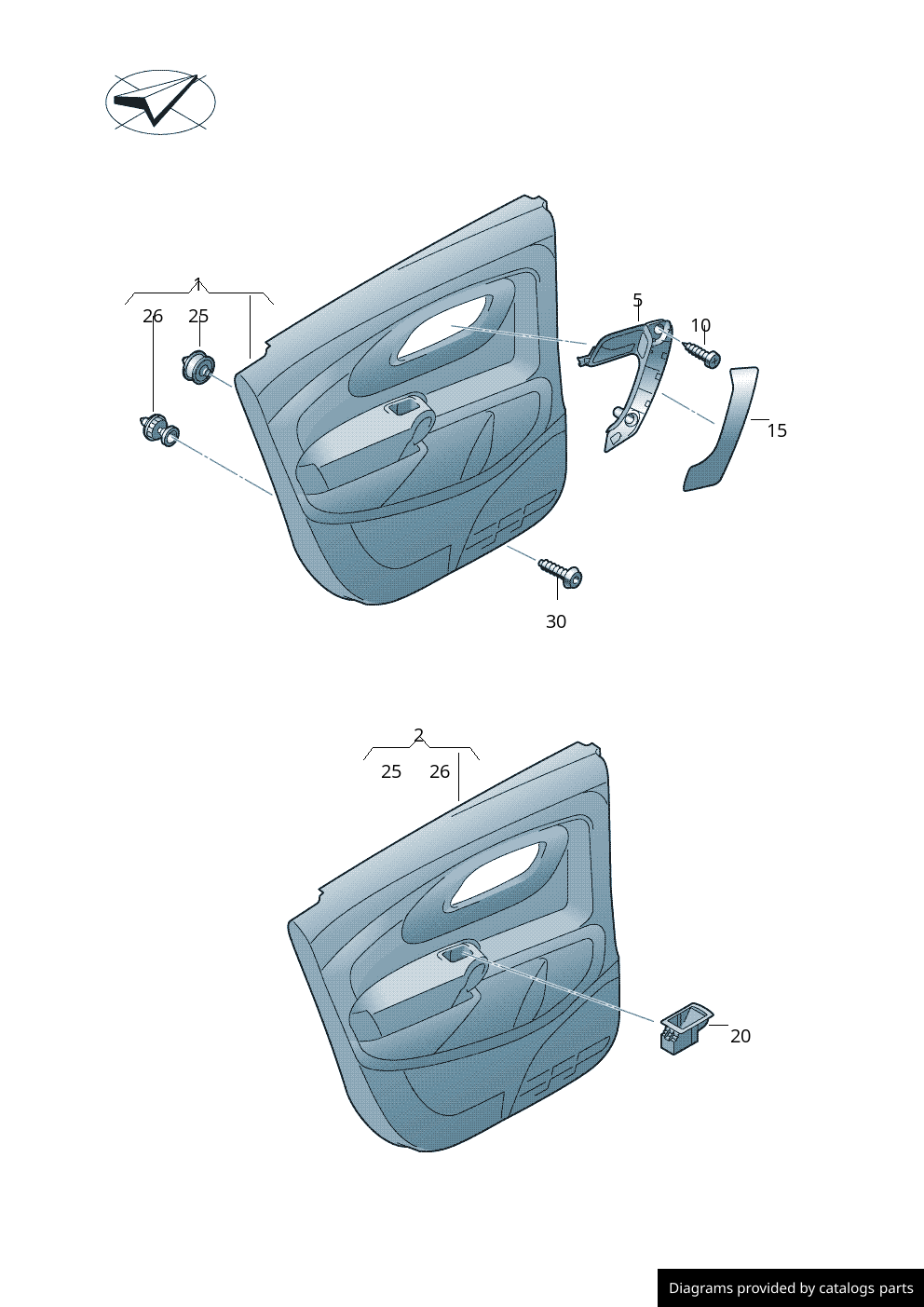 1

26 25

5

10

15

30

2

25 26

20

Diagrams provided by catalogs parts