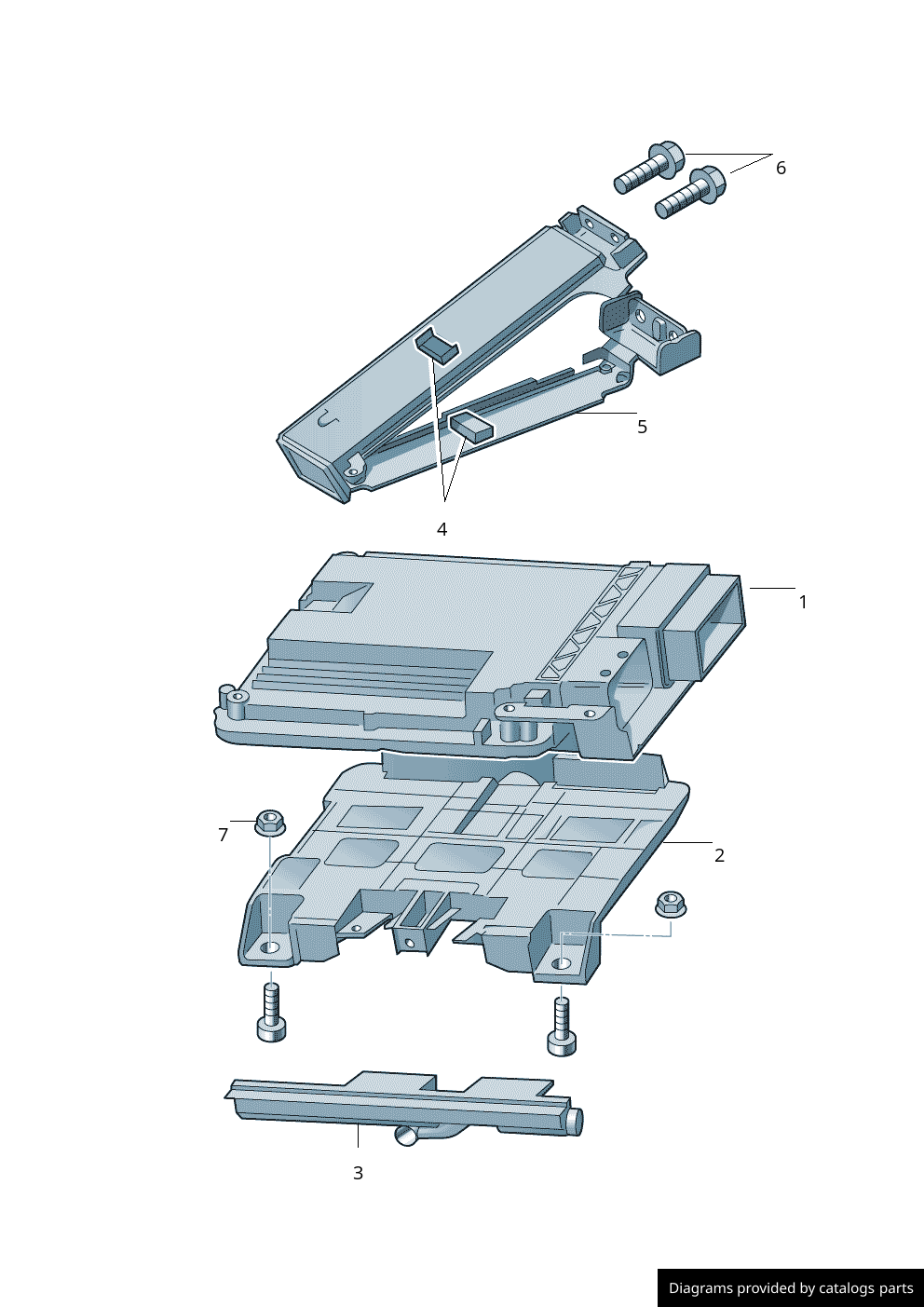 6

5

4

1

7

2

3

Diagrams provided by catalogs parts