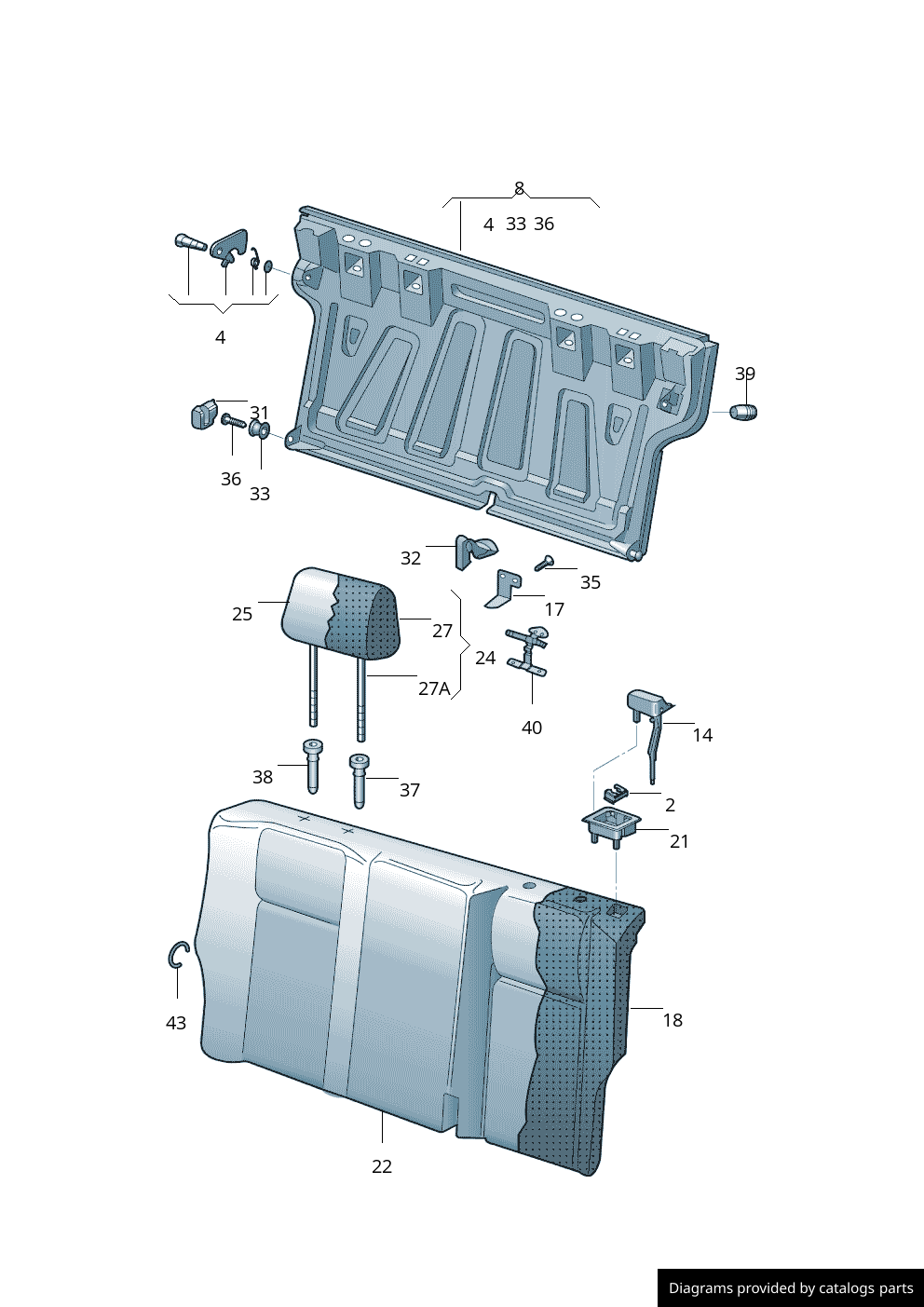 8
4 33 36
4
39
31
36
33
32
35
17
25
27
24
27A
40
14
38
37
2
21
43
18
22
Diagrams provided by catalogs parts