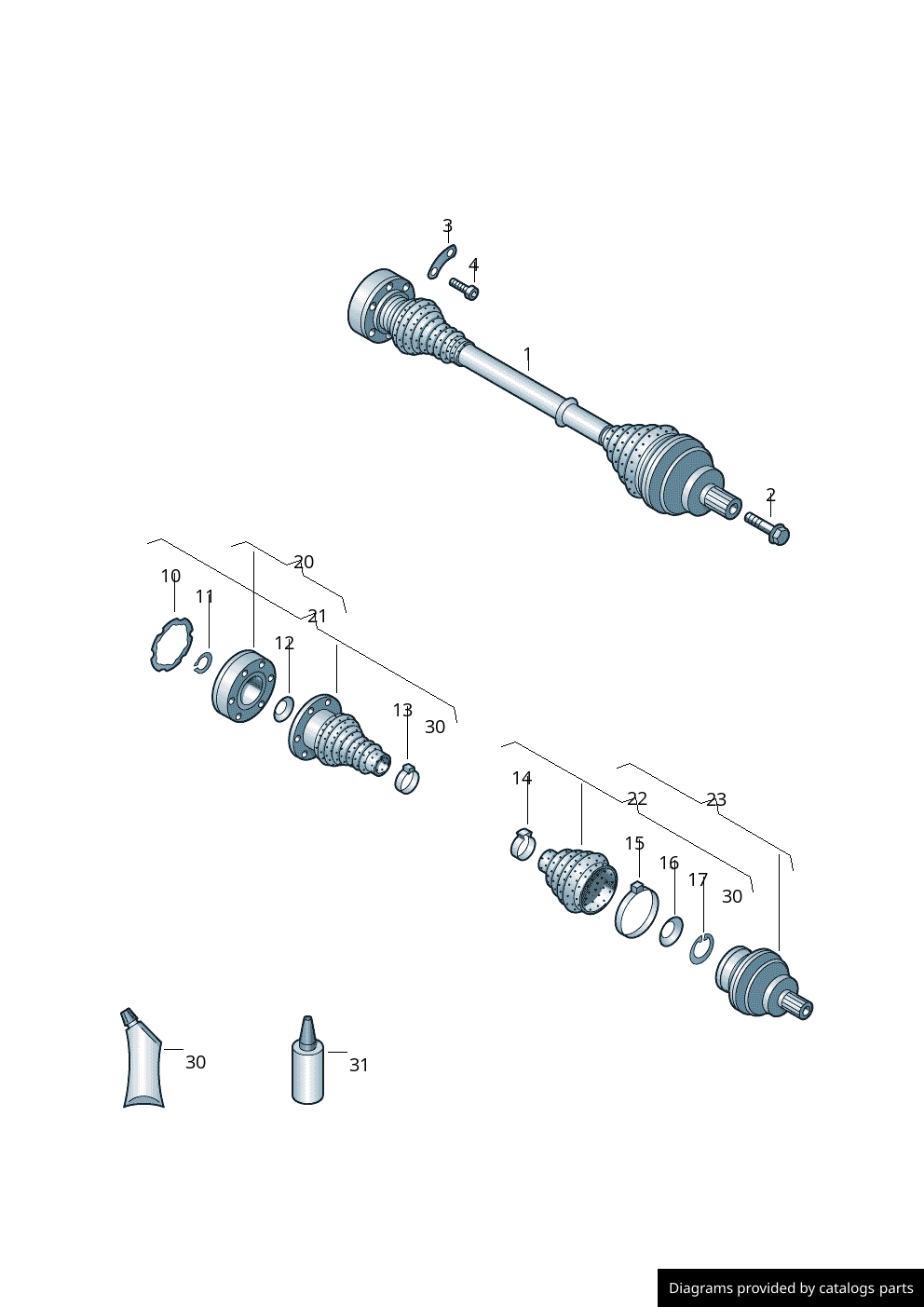 3
4
1
2
20
10
11
21
12
13
30
14
22
23
15
16
17
30
30
31
Diagrams provided by catalogs parts