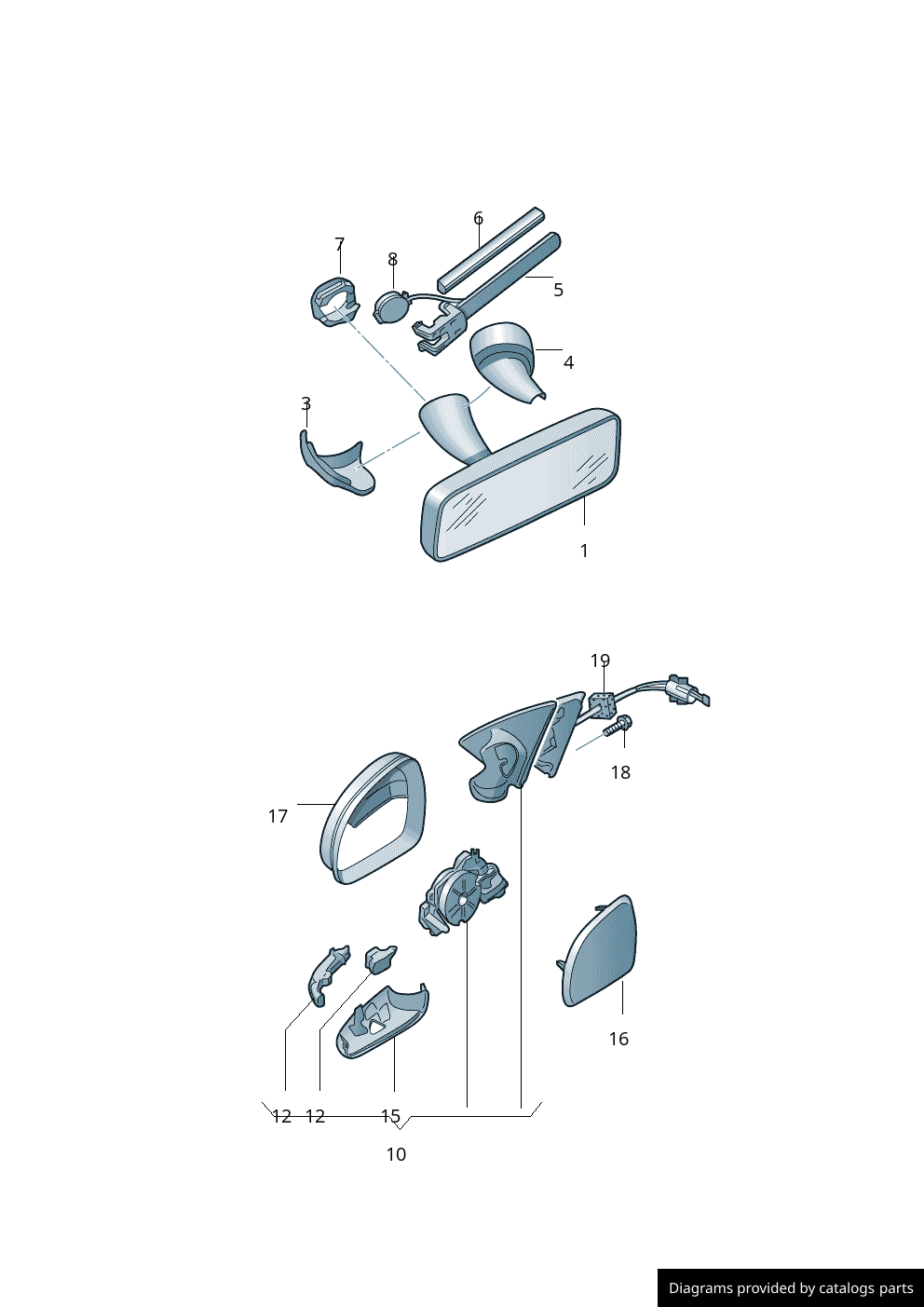 6
7
8
5
4
3
1
19
18
17
16
12 12 15
10
Diagrams provided by catalogs parts