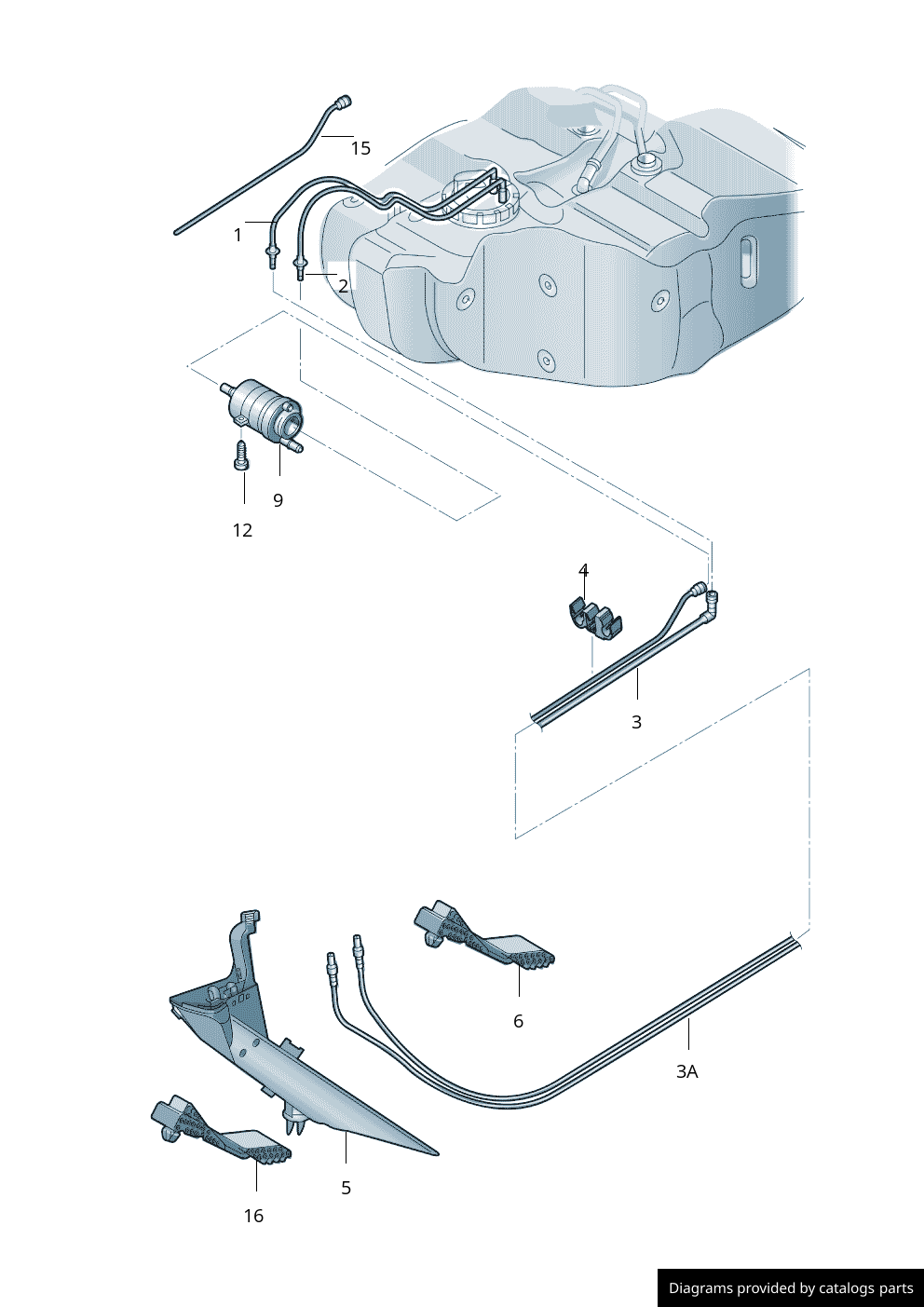 15

1

2

9

12

4

3

6

3A

5

16

Diagrams provided by catalogs parts