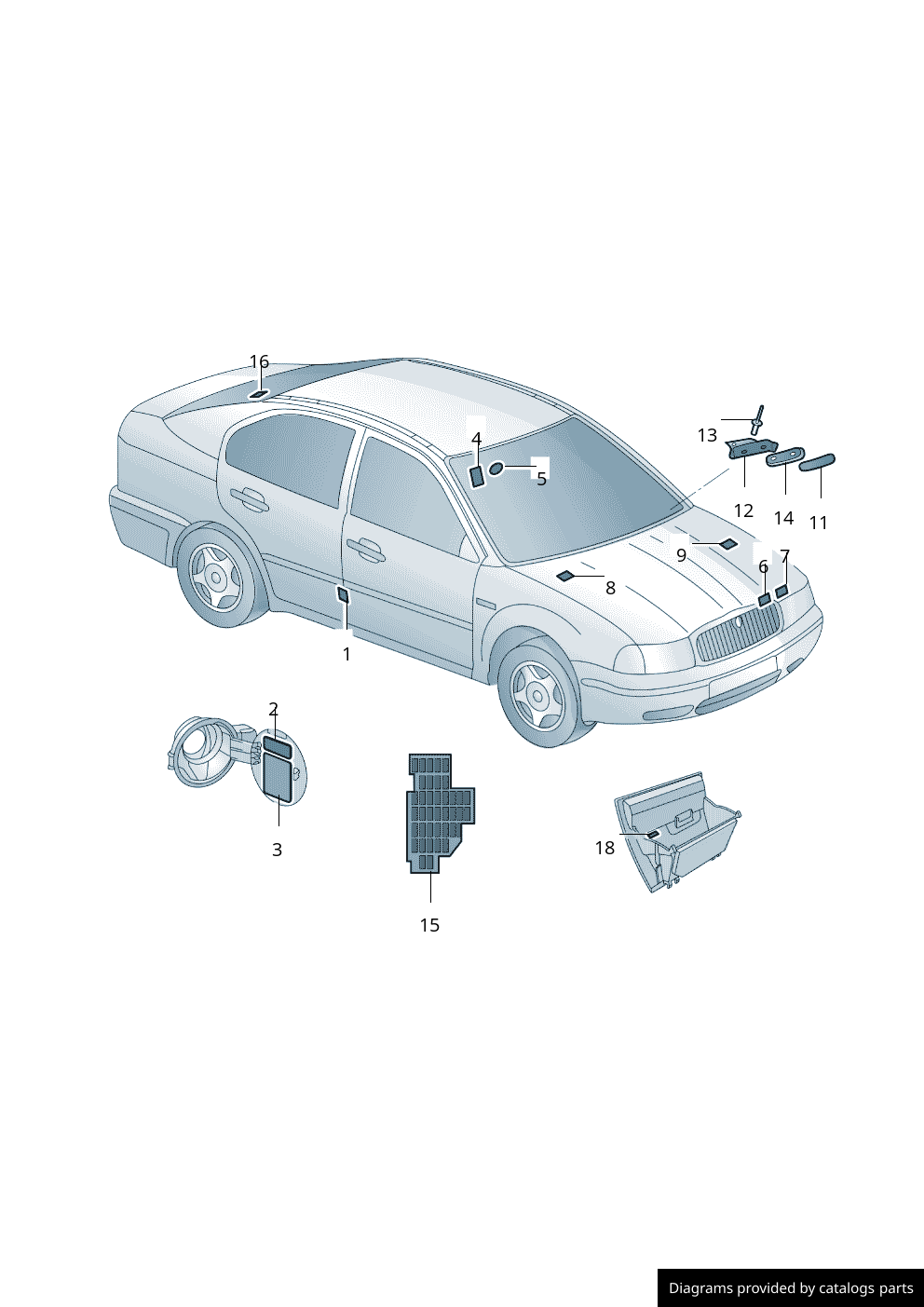 16
4
5
13
12
14
11
9
6
7
8
1
2
3
15
18

Diagrams provided by catalogs parts