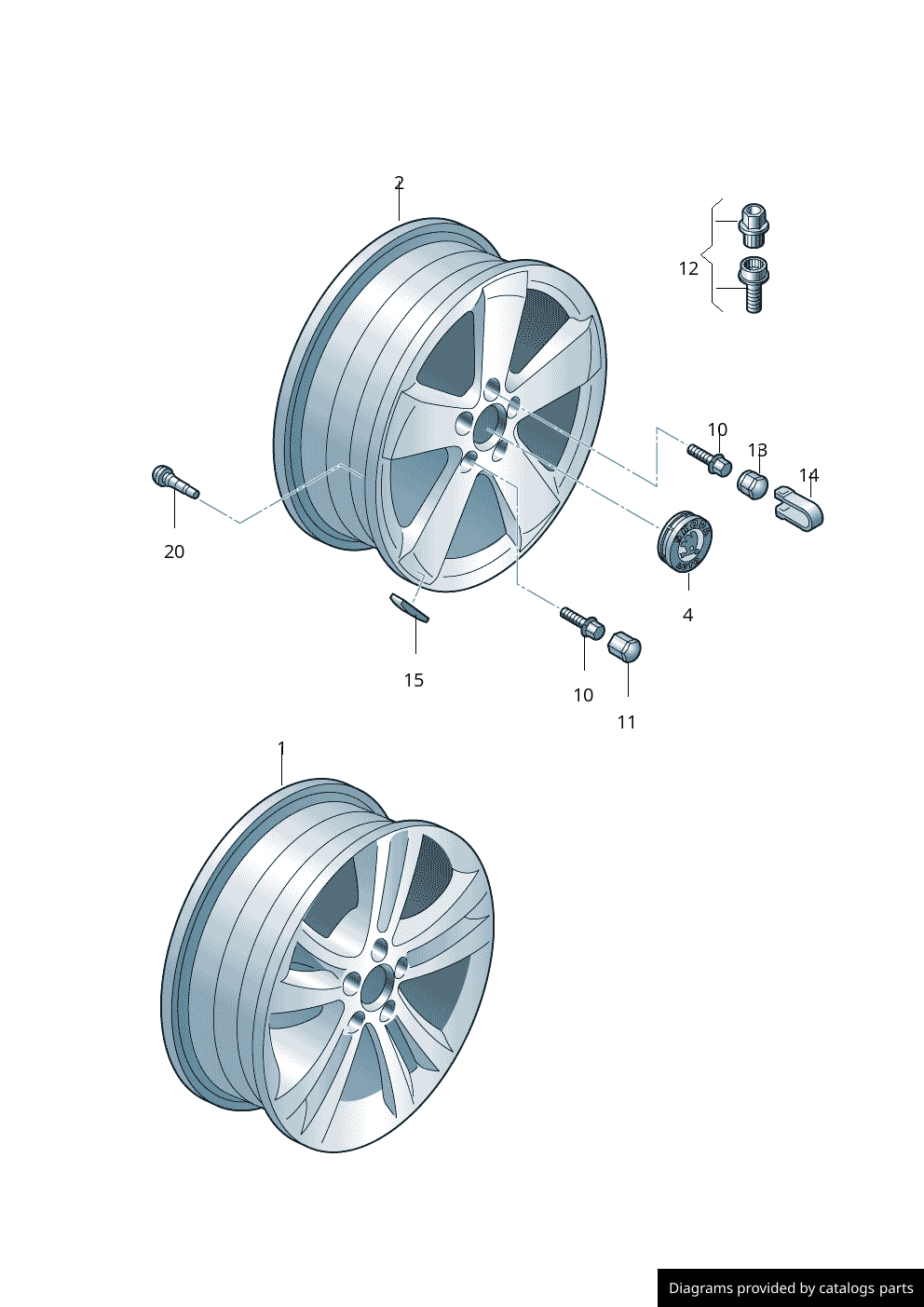 2
12
10
13
14
20
4
15
10
11
1
Diagrams provided by catalogs parts