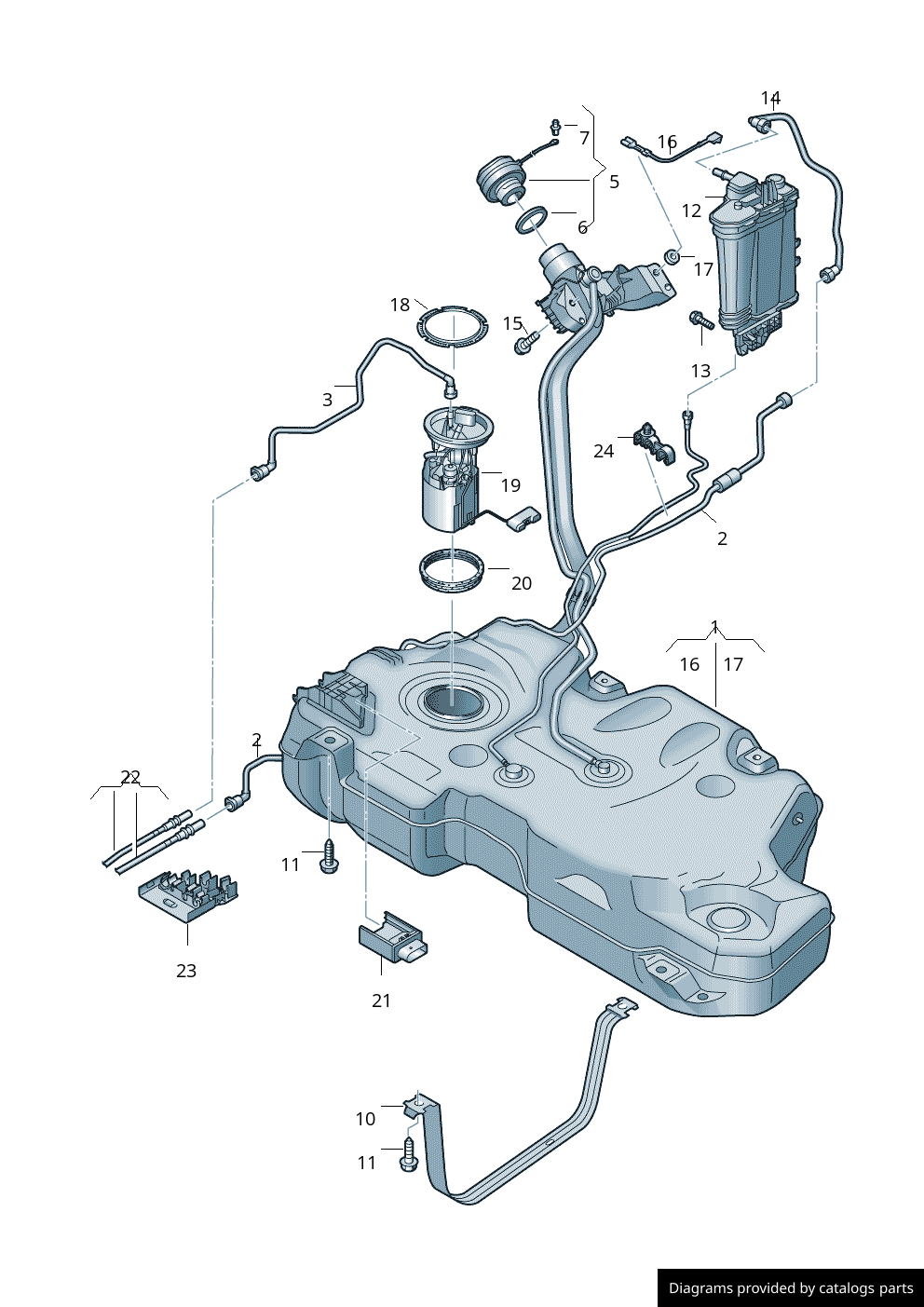 14
7
16
5
12
6
17
18
15
13
3
24
19
2
20
1
16 17
2
22
11
23
21
10
11

Diagrams provided by catalogs parts