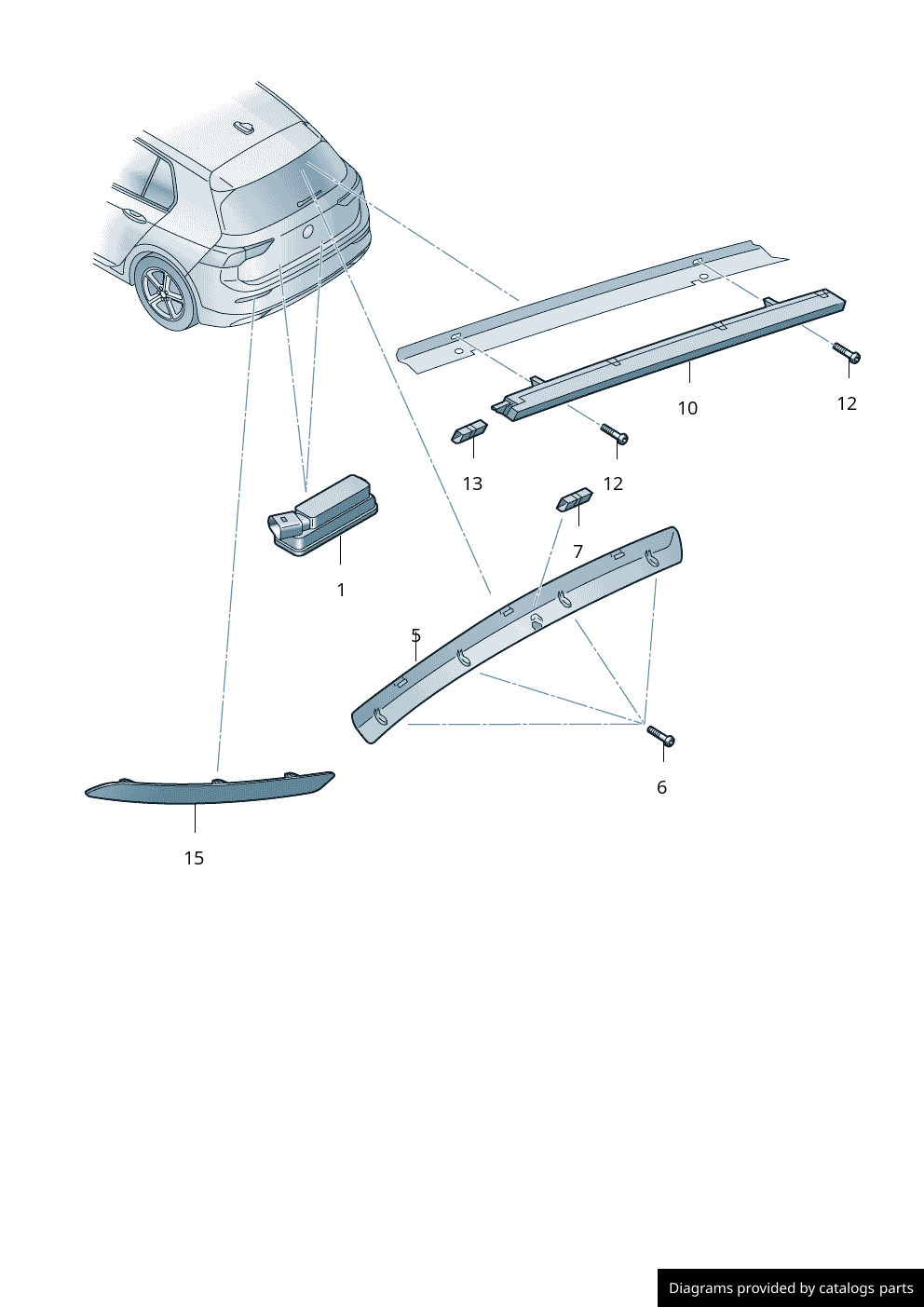 10

12

13

12

7

1

5

6

15

Diagrams provided by catalogs parts