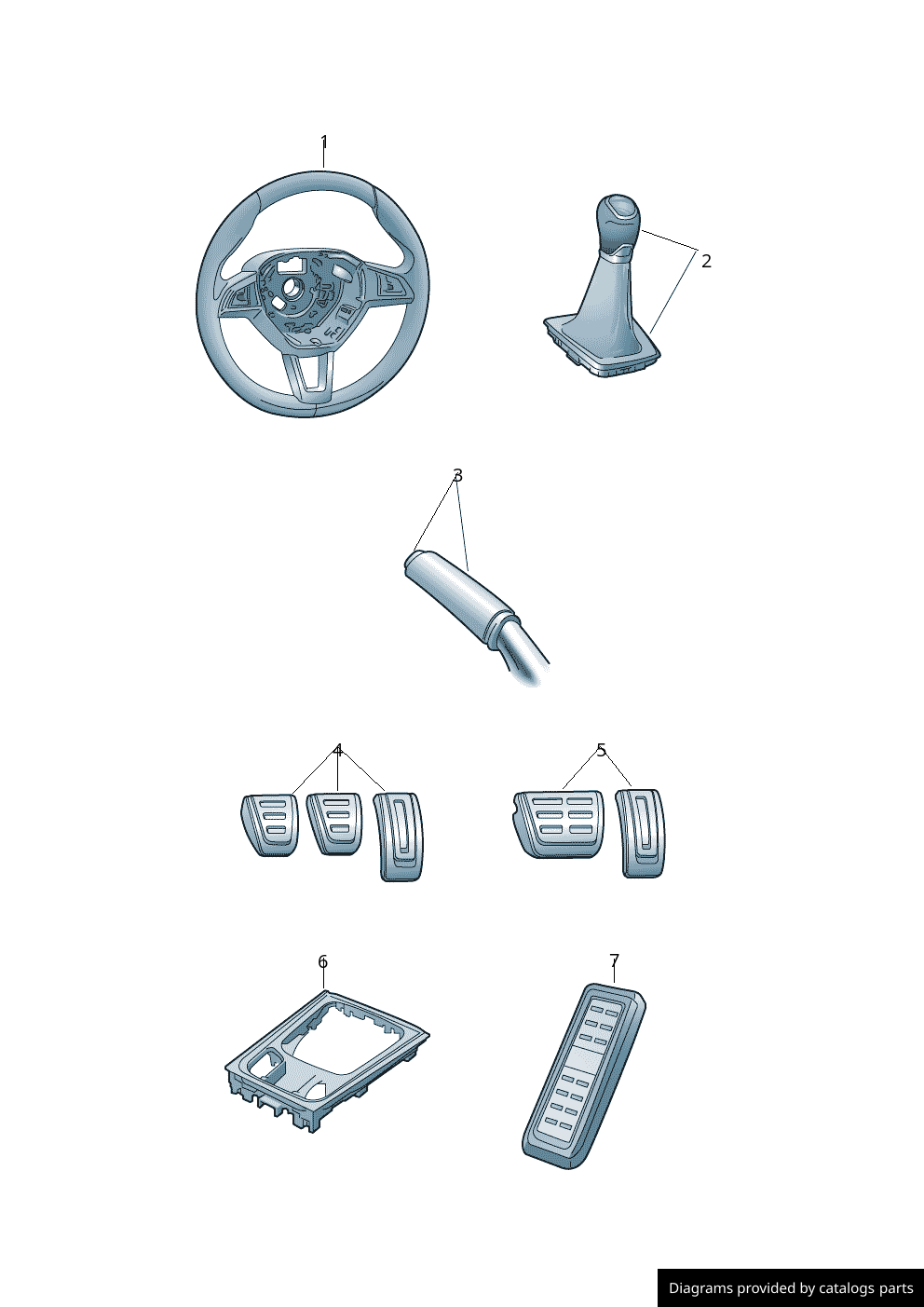 1

2

3

4

5

6

7

Diagrams provided by catalogs parts