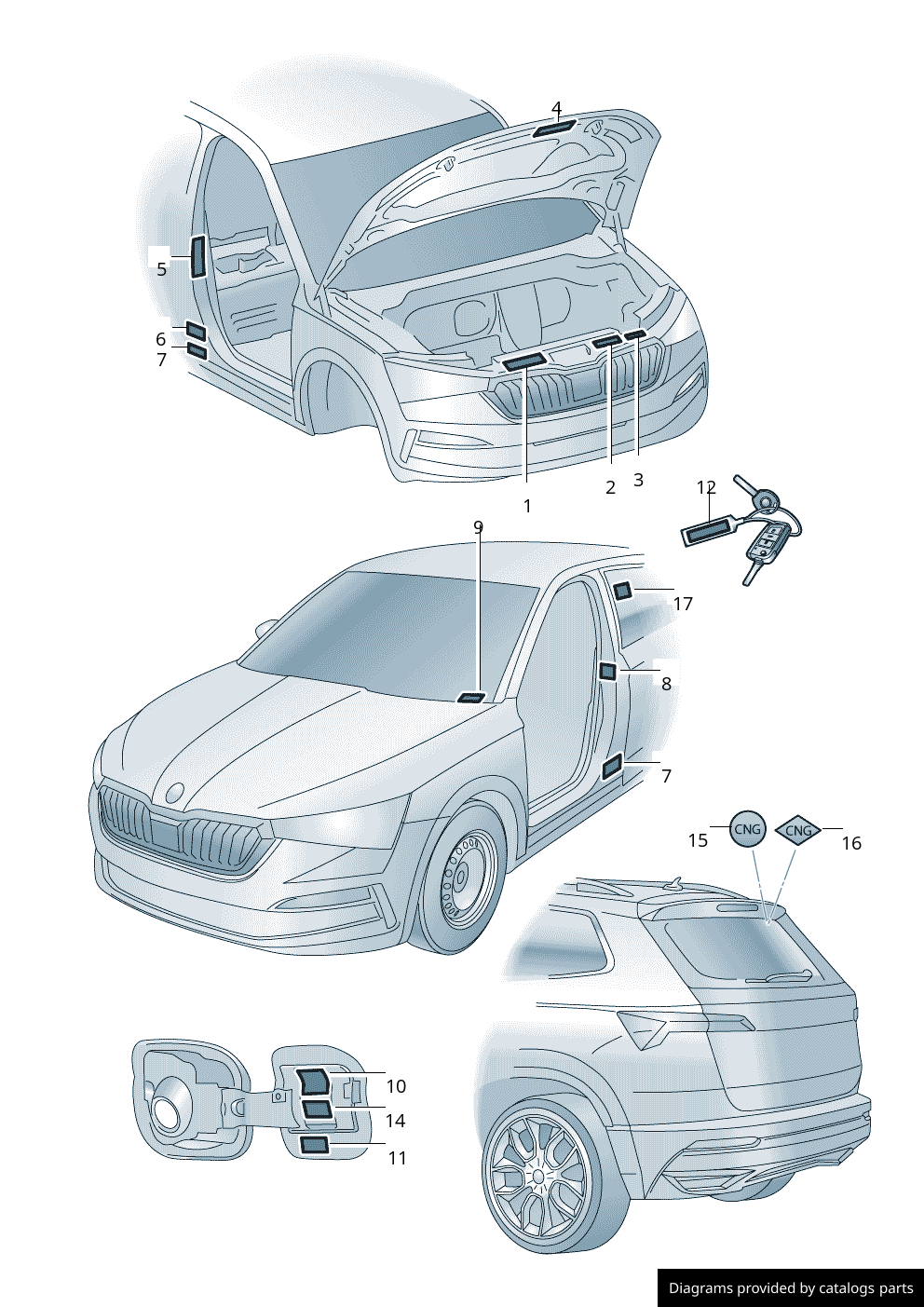 4
5
6
7
1
2
3
12
9
17
8
7
15
CNG
CNG
16
10
14
11
Diagrams provided by catalogs parts