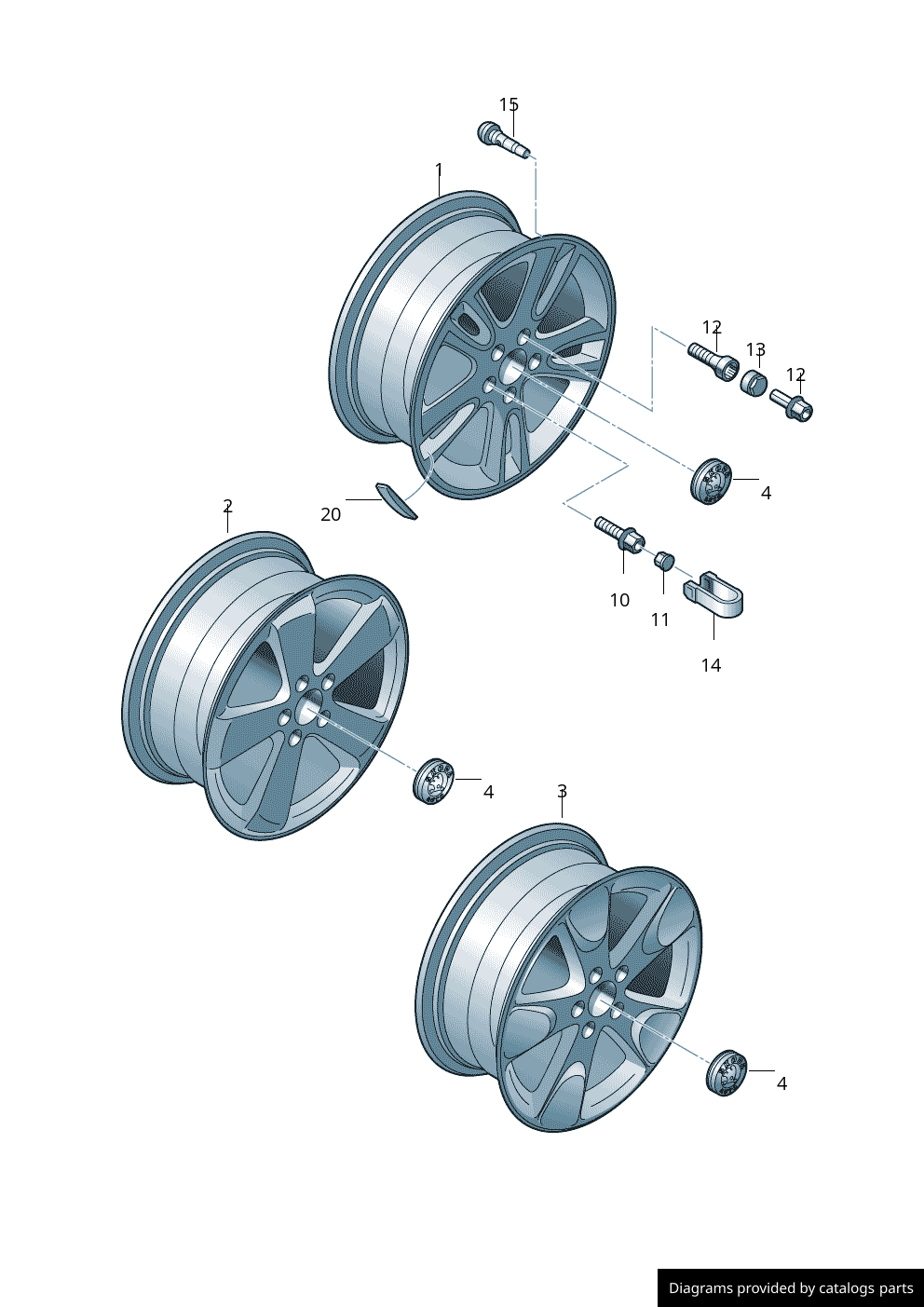 15

1

12

13

12

4

20

2

10

11

14

4

3

4

Diagrams provided by catalogs parts