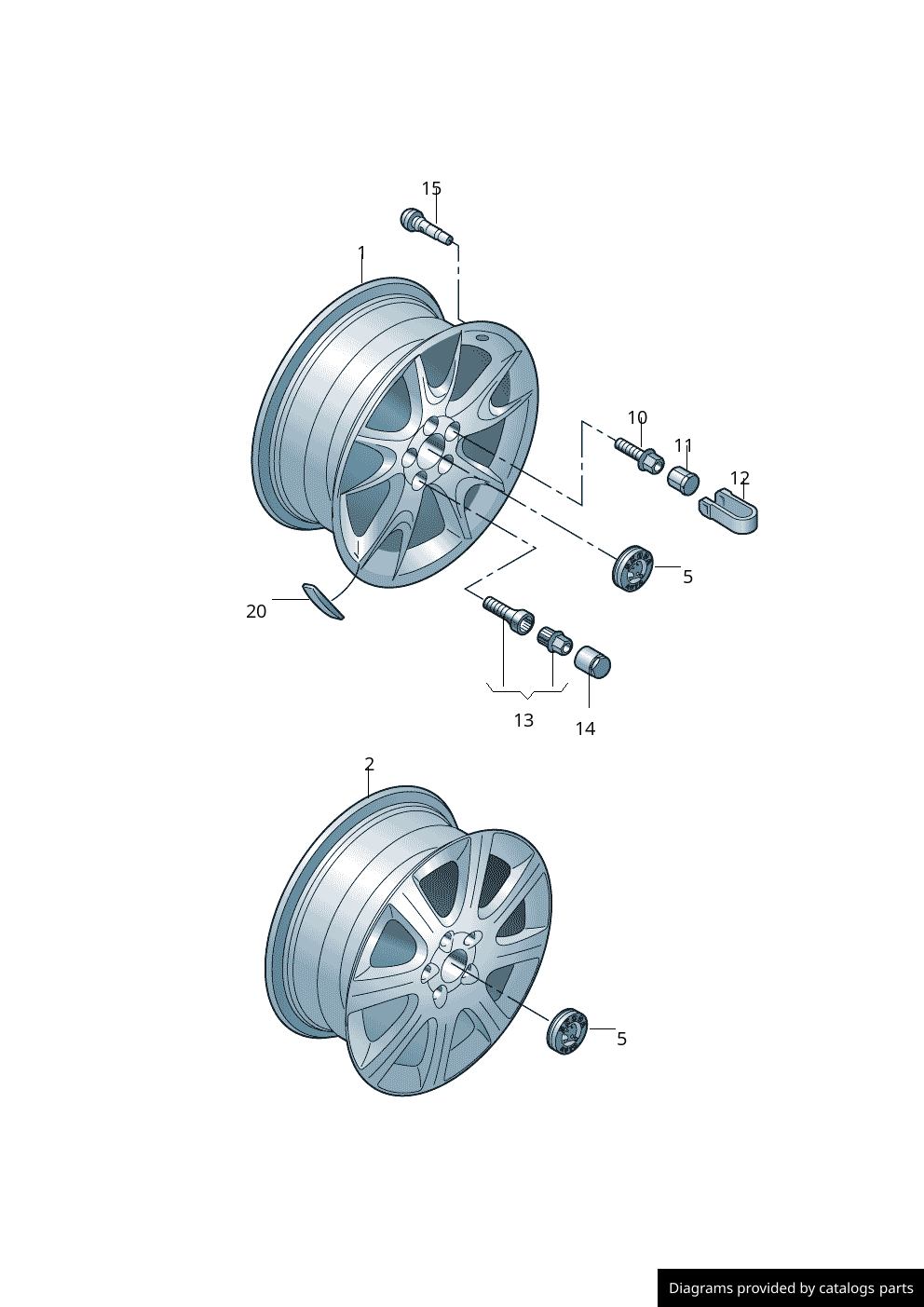 15
1
10
11
12
5
20
13
14
2
5

Diagrams provided by catalogs parts