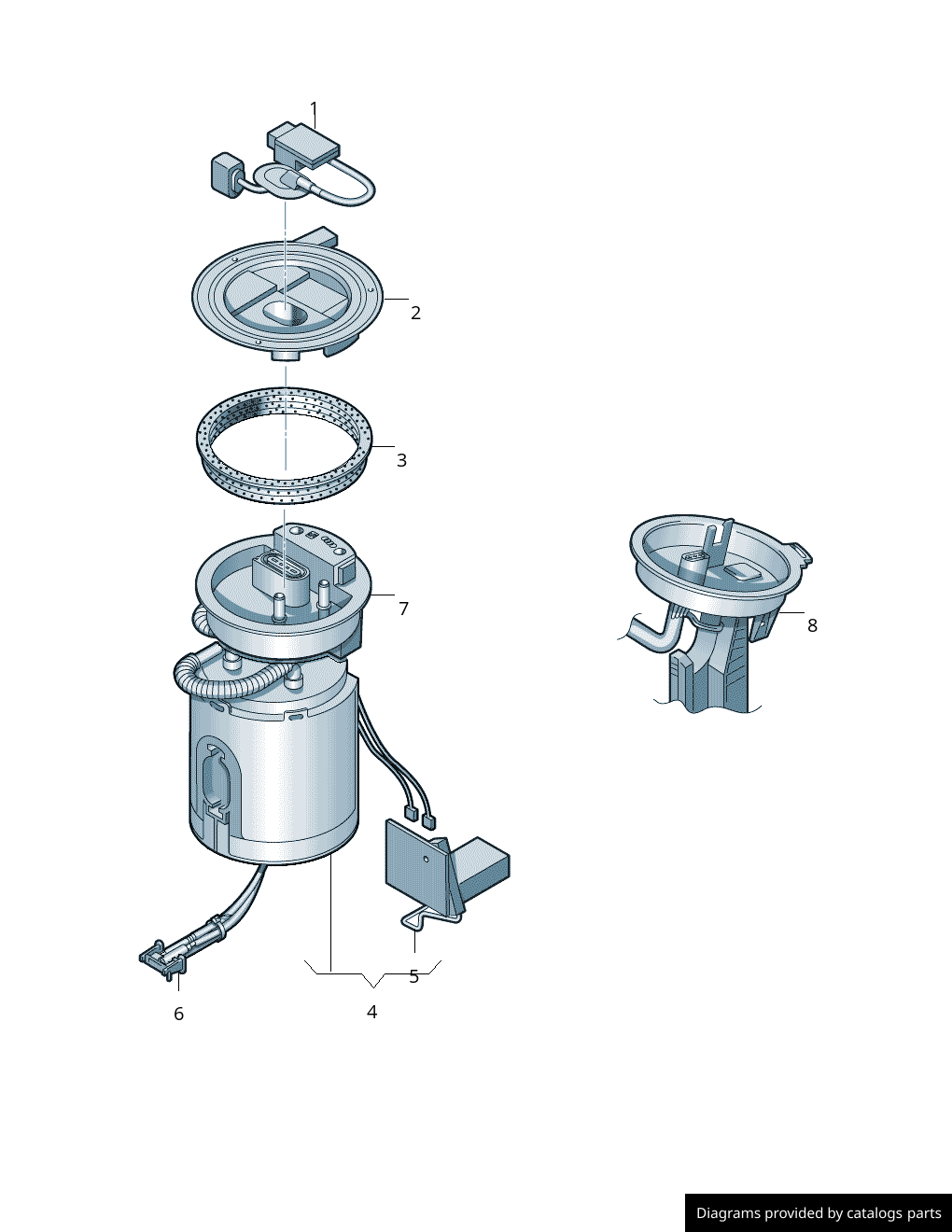 1
2
3
7
8
5
6
4
Diagrams provided by catalogs parts