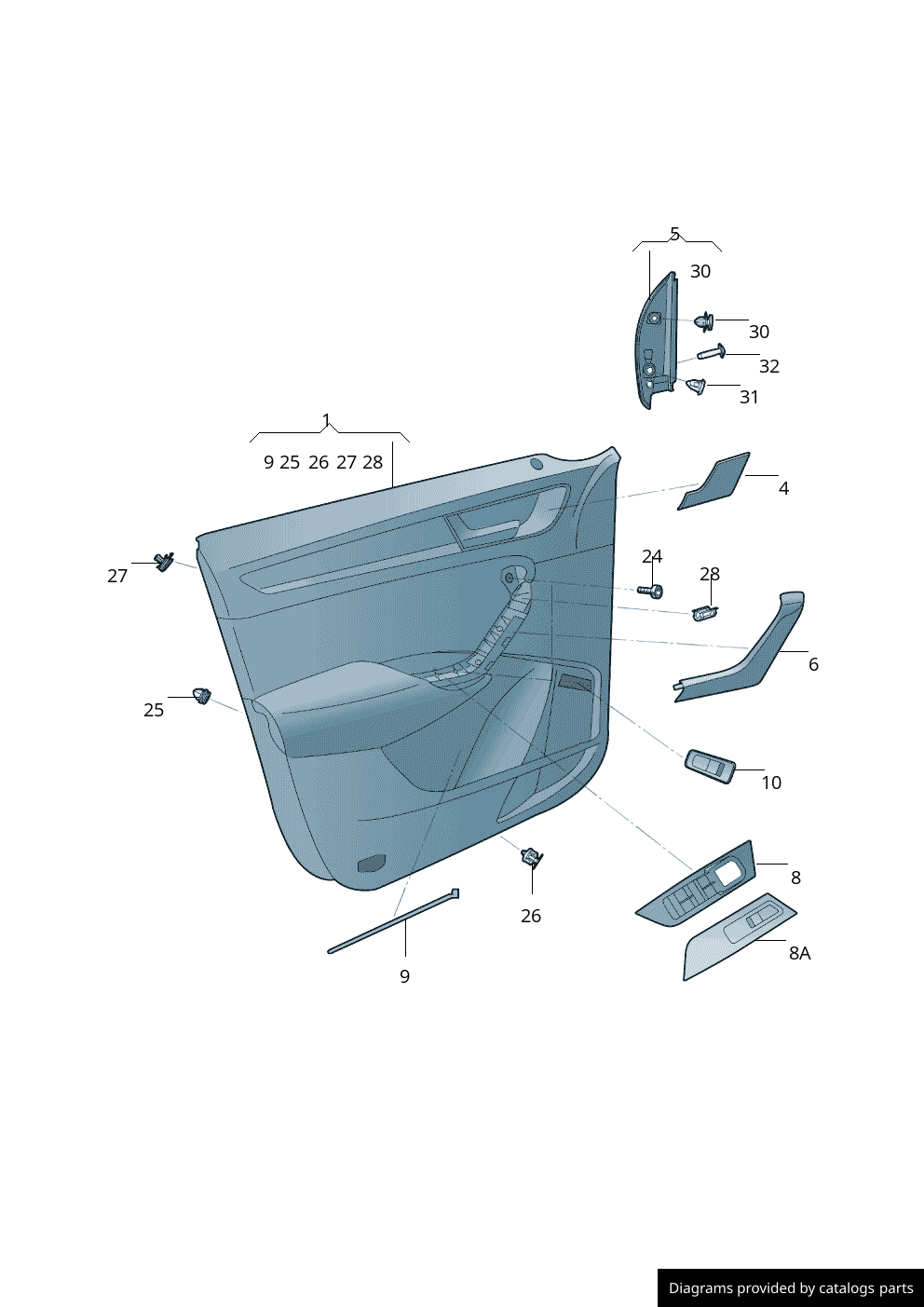 5
30
30
32
31
1
9 25 26 27 28
4
27
24
28
6
25
10
8
26
8A
9
Diagrams provided by catalogs parts