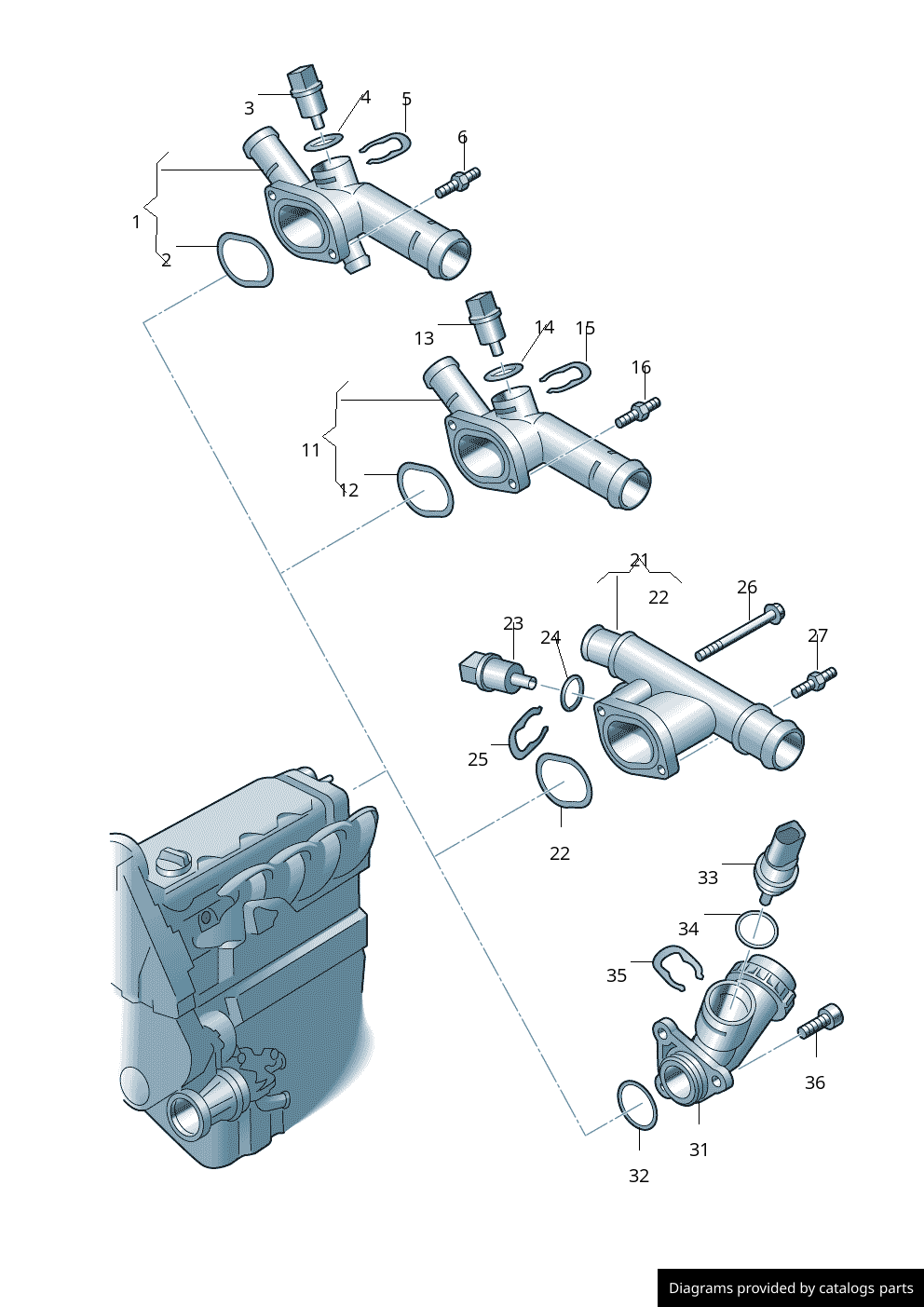 3
4
5
6
1
2
13
14
15
16
11
12
21
22
26
23
24
27
25
22
33
34
35
36
31
32
Diagrams provided by catalogs parts