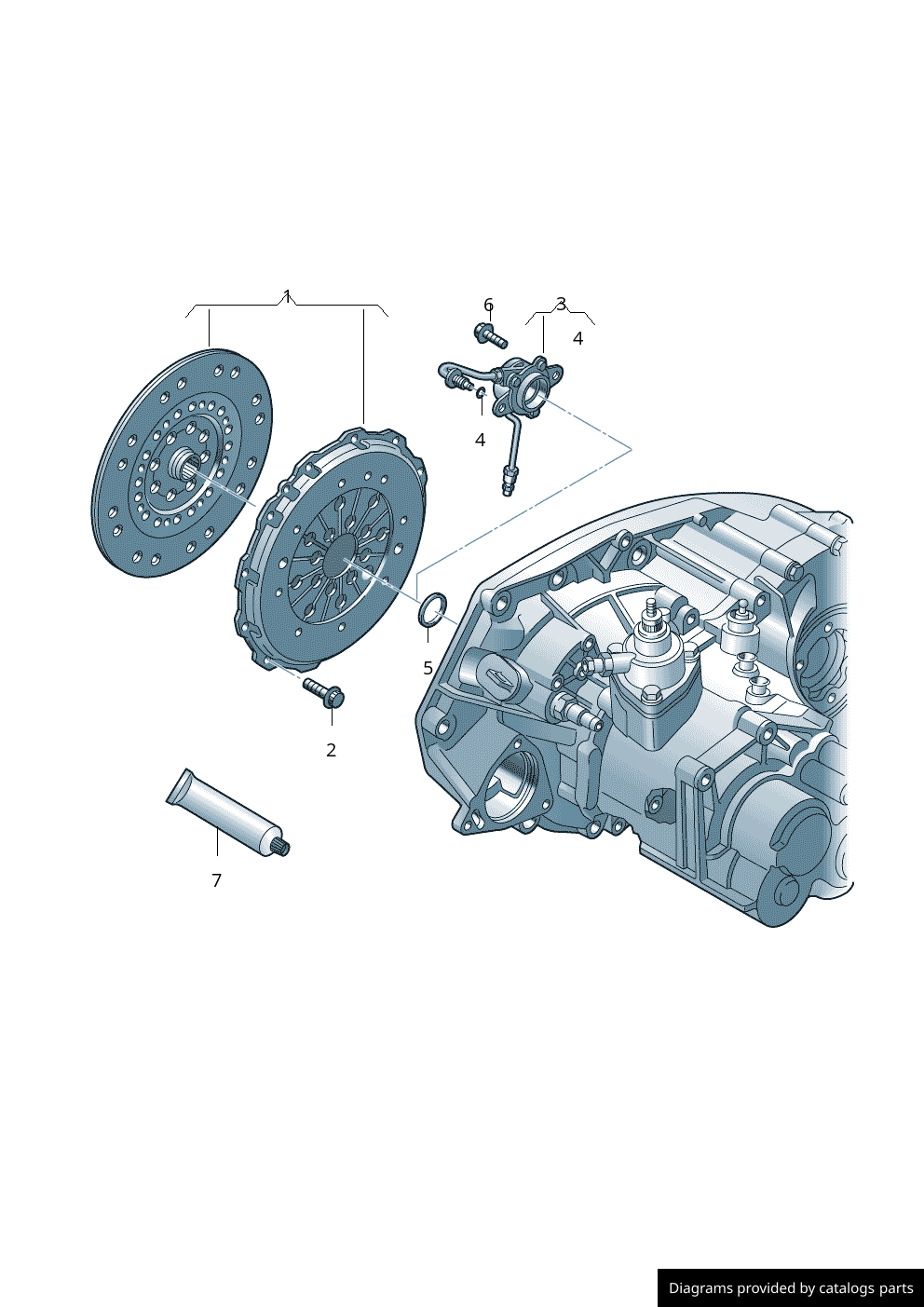 1
6
3
4
4
5
2
7
Diagrams provided by catalogs parts