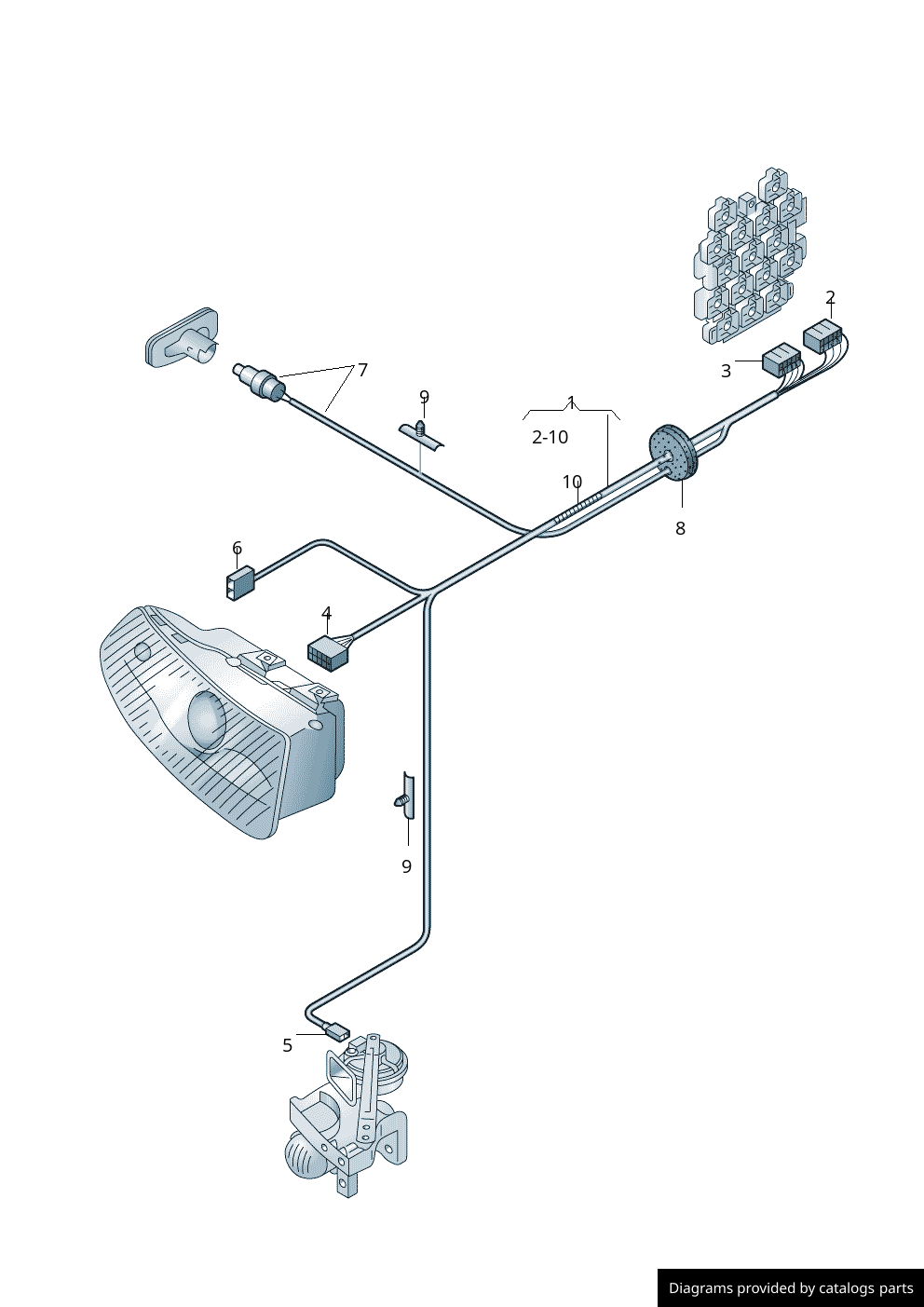 2
3
7
9
1
2-10
10
8
6
4
9
5

Diagrams provided by catalogs parts