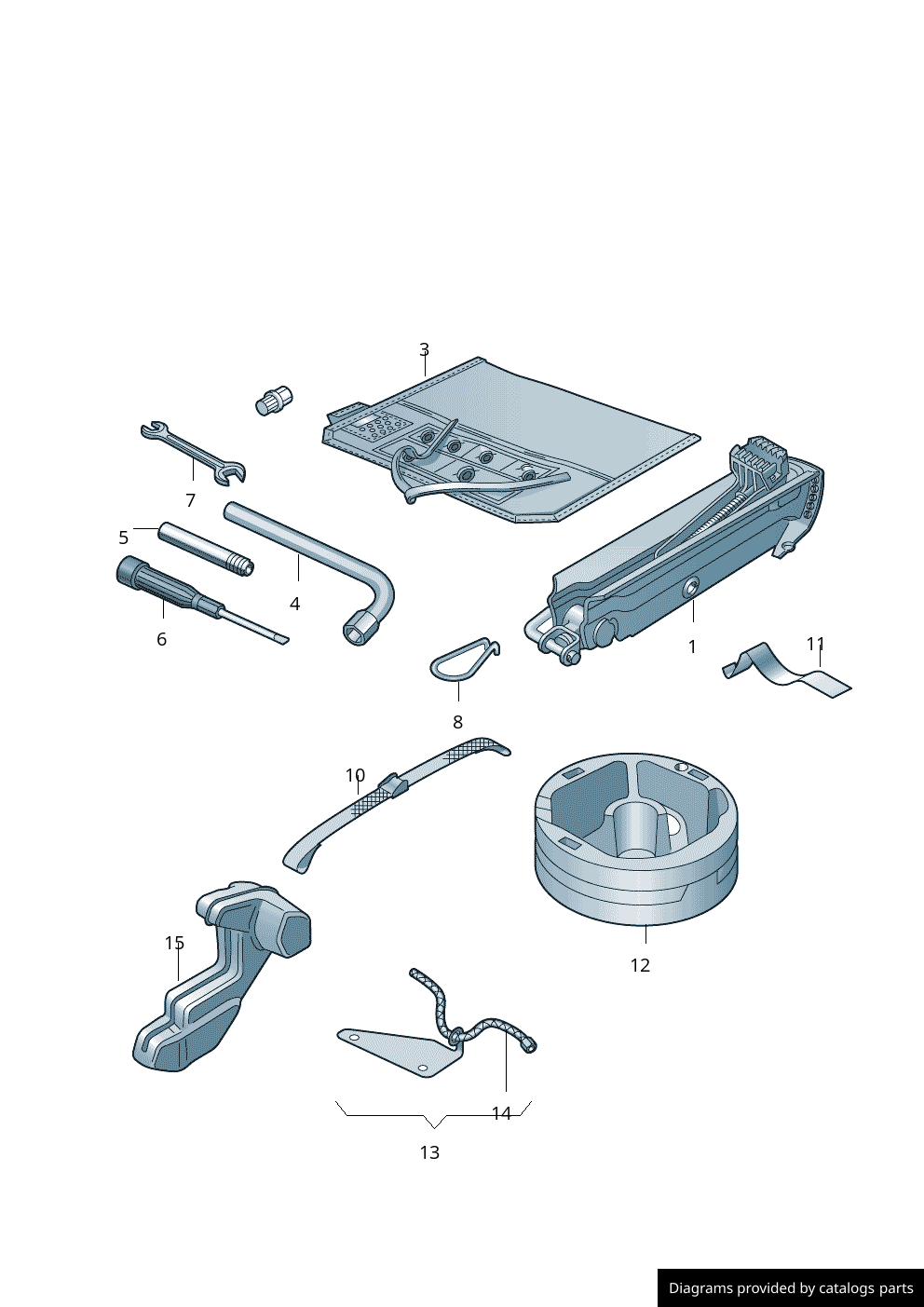 3

7

5

4

6

1

11

8

10

12

15

14

13

Diagrams provided by catalogs parts