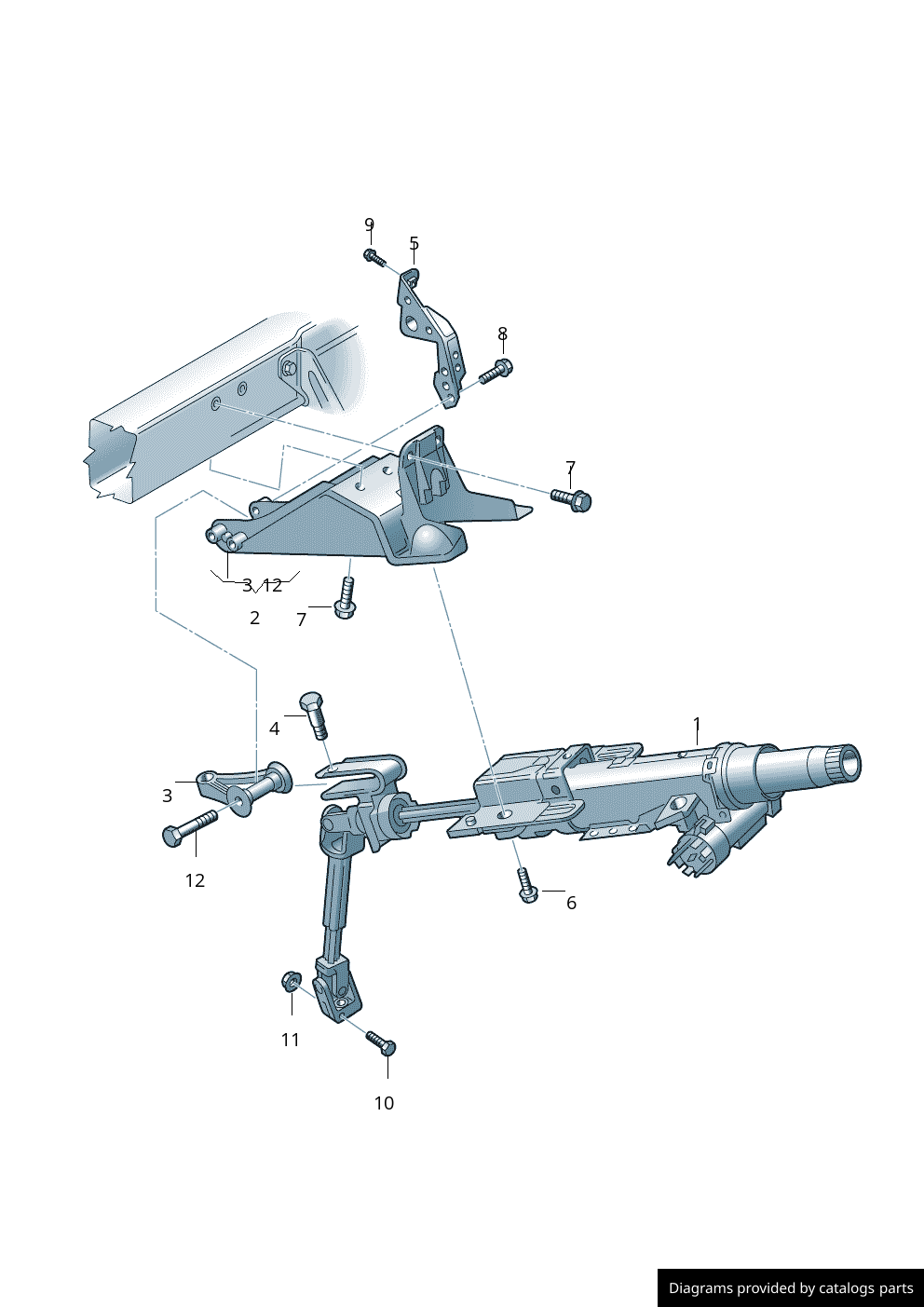 9
5
8
7
3 12
2
7
4
1
3
12
6
11
10
Diagrams provided by catalogs parts