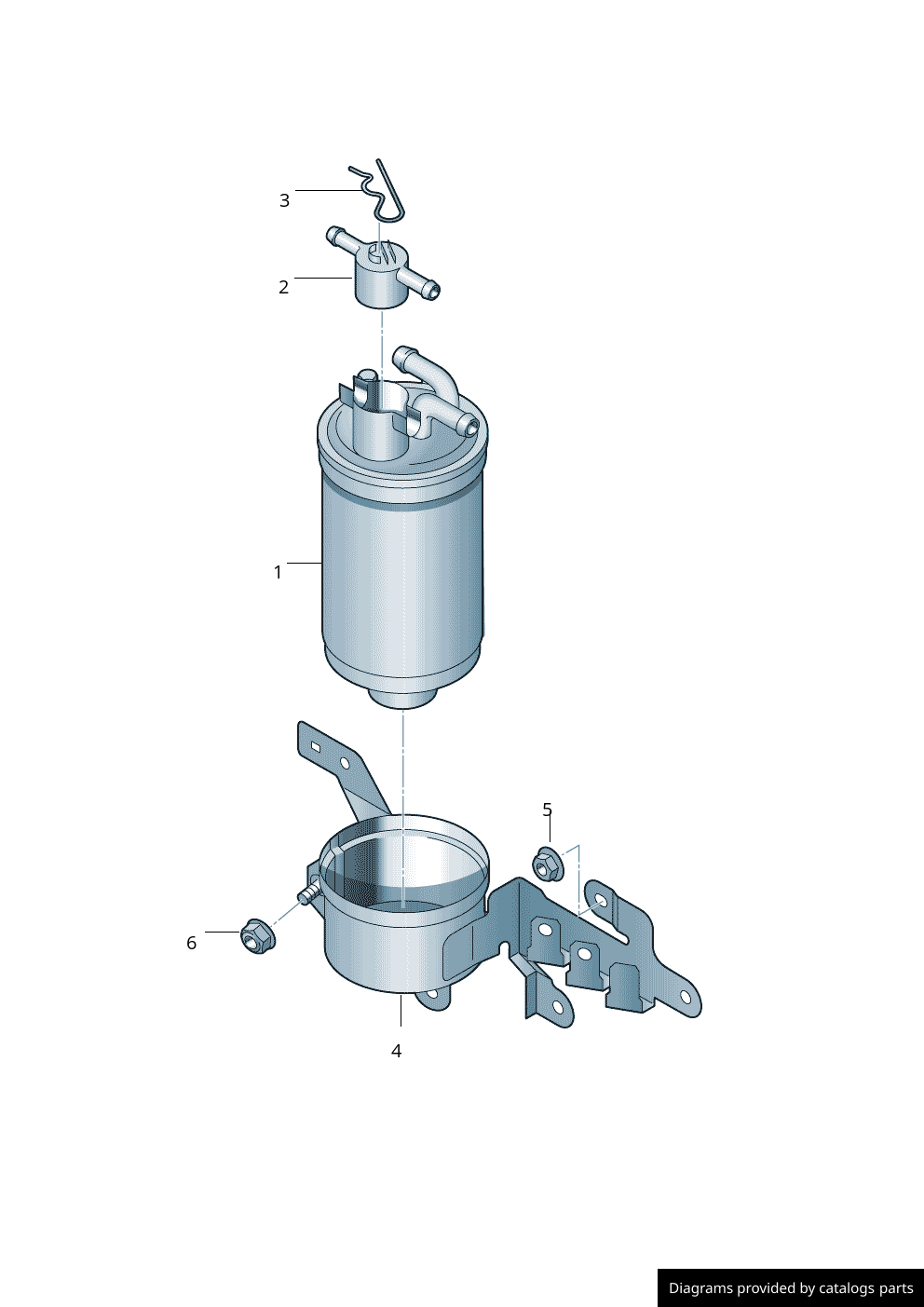 3
2
1
5
6
4
Diagrams provided by catalogs parts