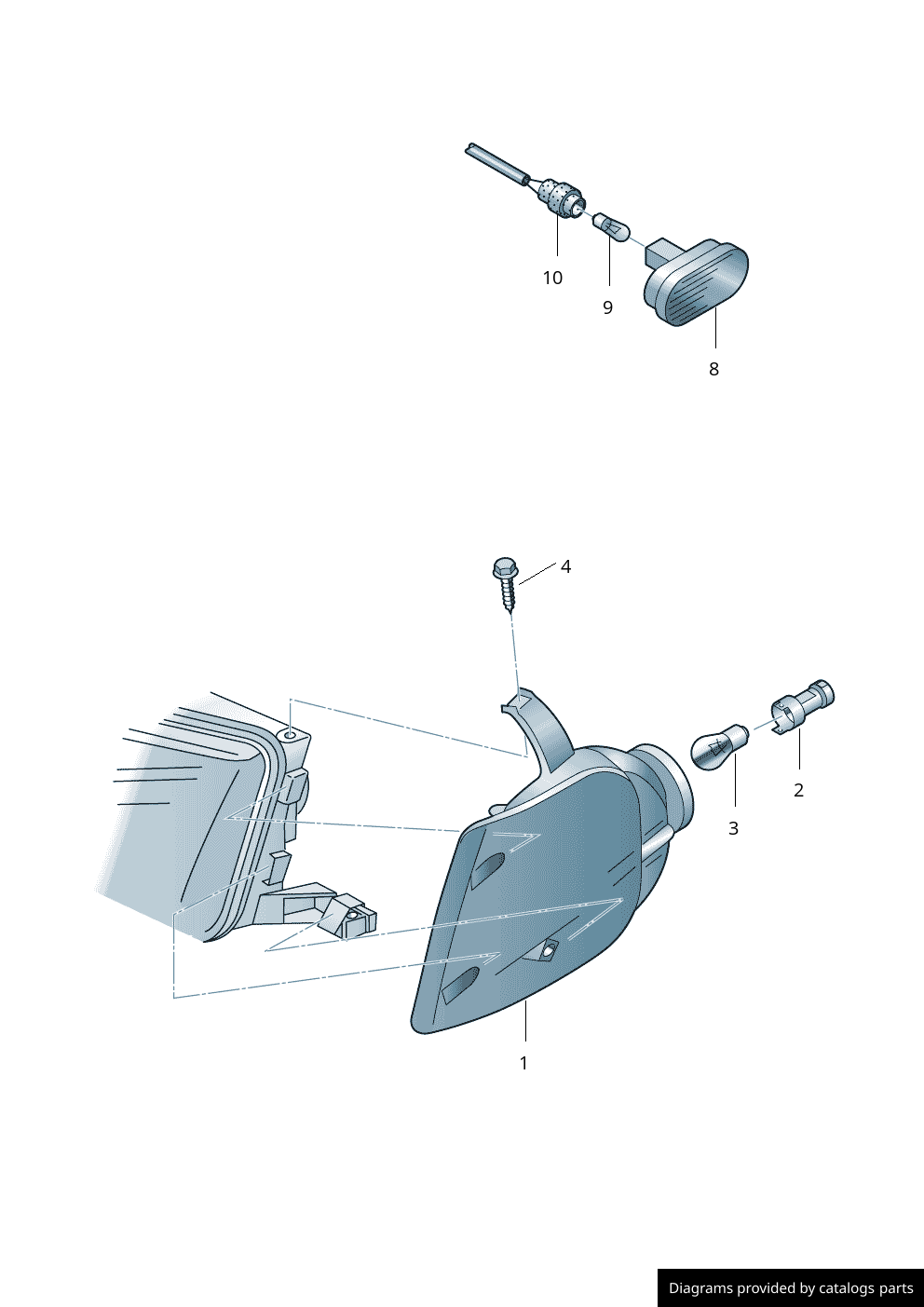 10
9
8
4
2
3
1
Diagrams provided by catalogs parts