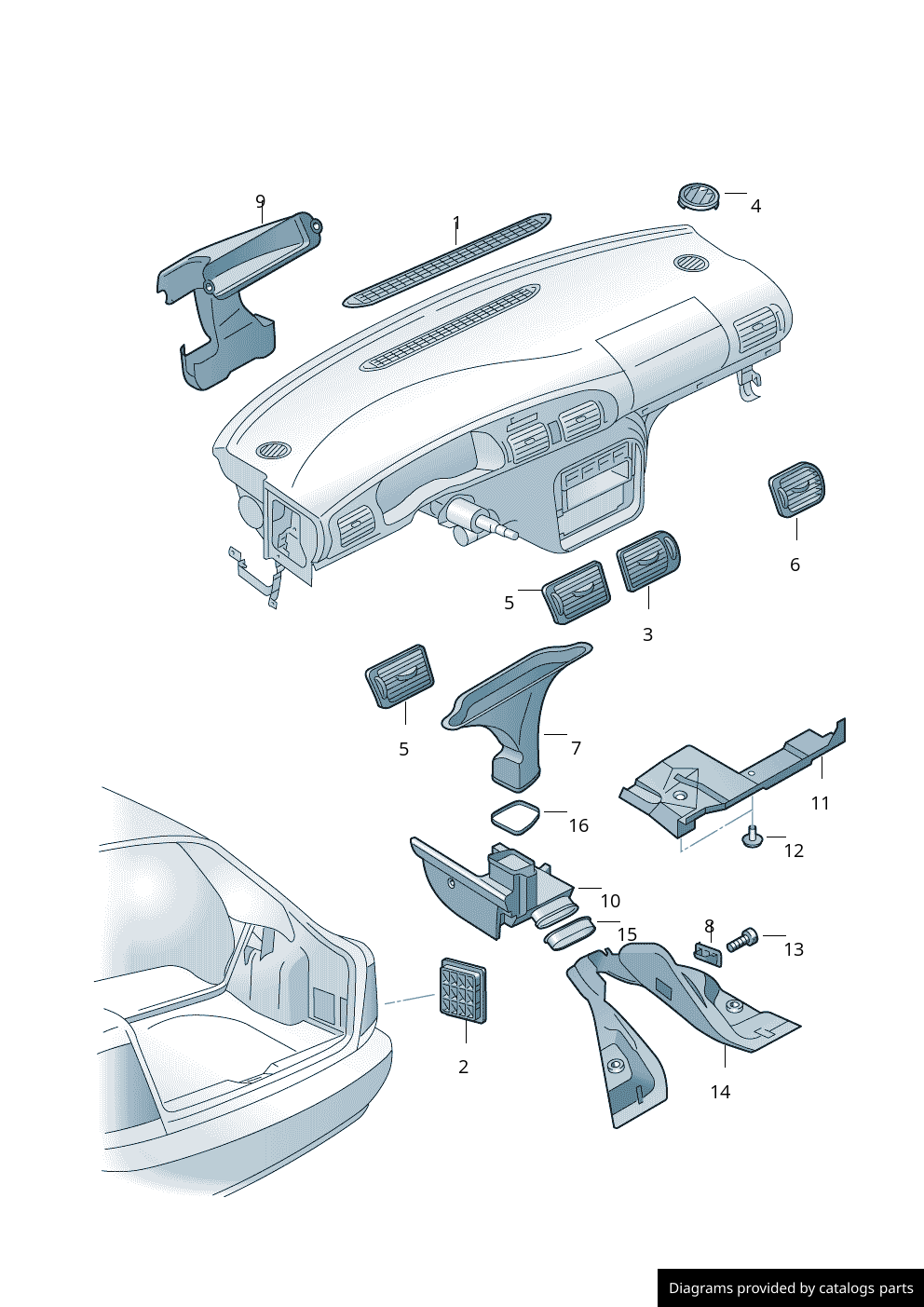 9
1
4
6
5
3
5
7
11
16
12
10
15
8
13
2
14
Diagrams provided by catalogs parts