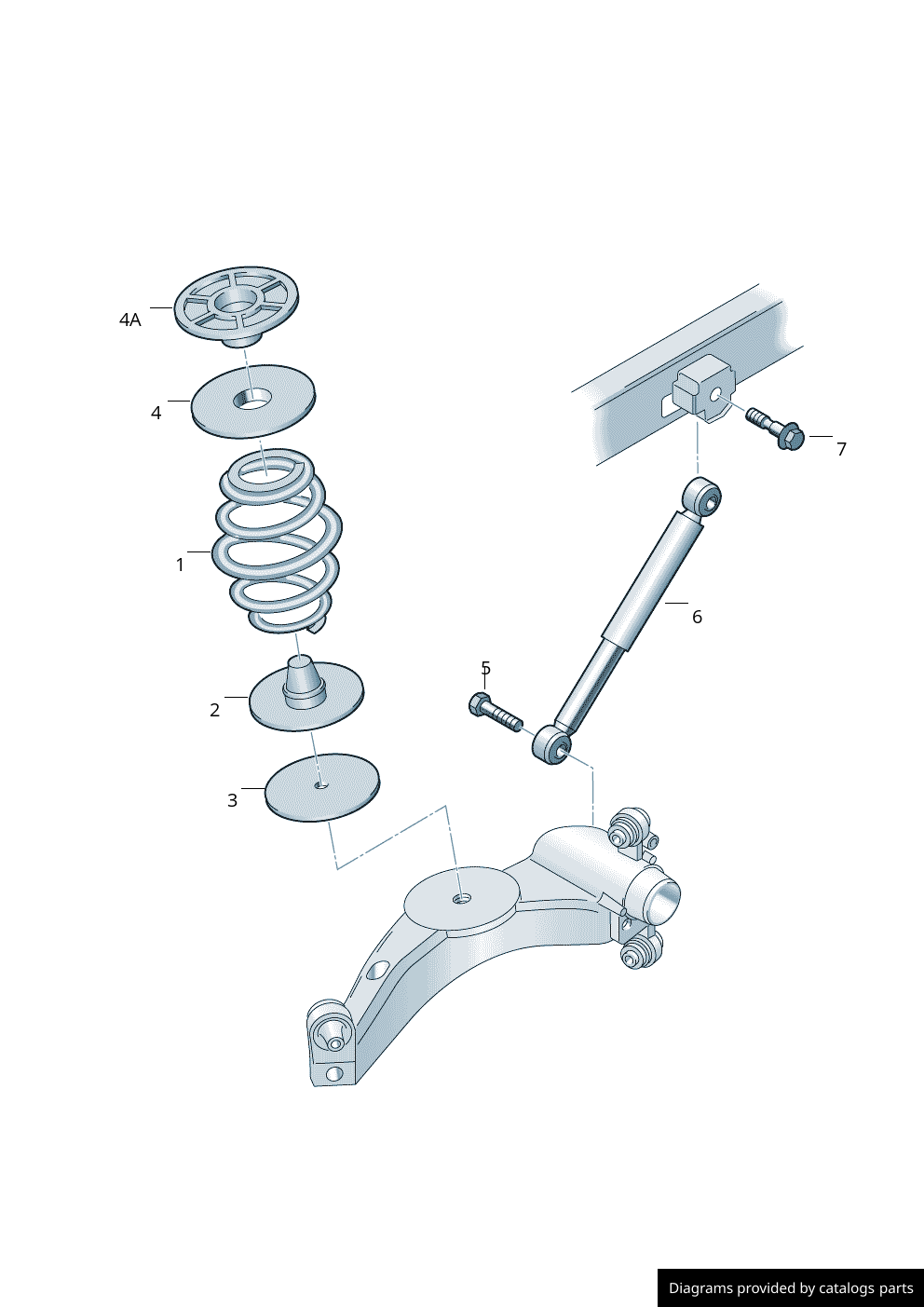 4A
4
1
2
3
7
6
5
Diagrams provided by catalogs parts